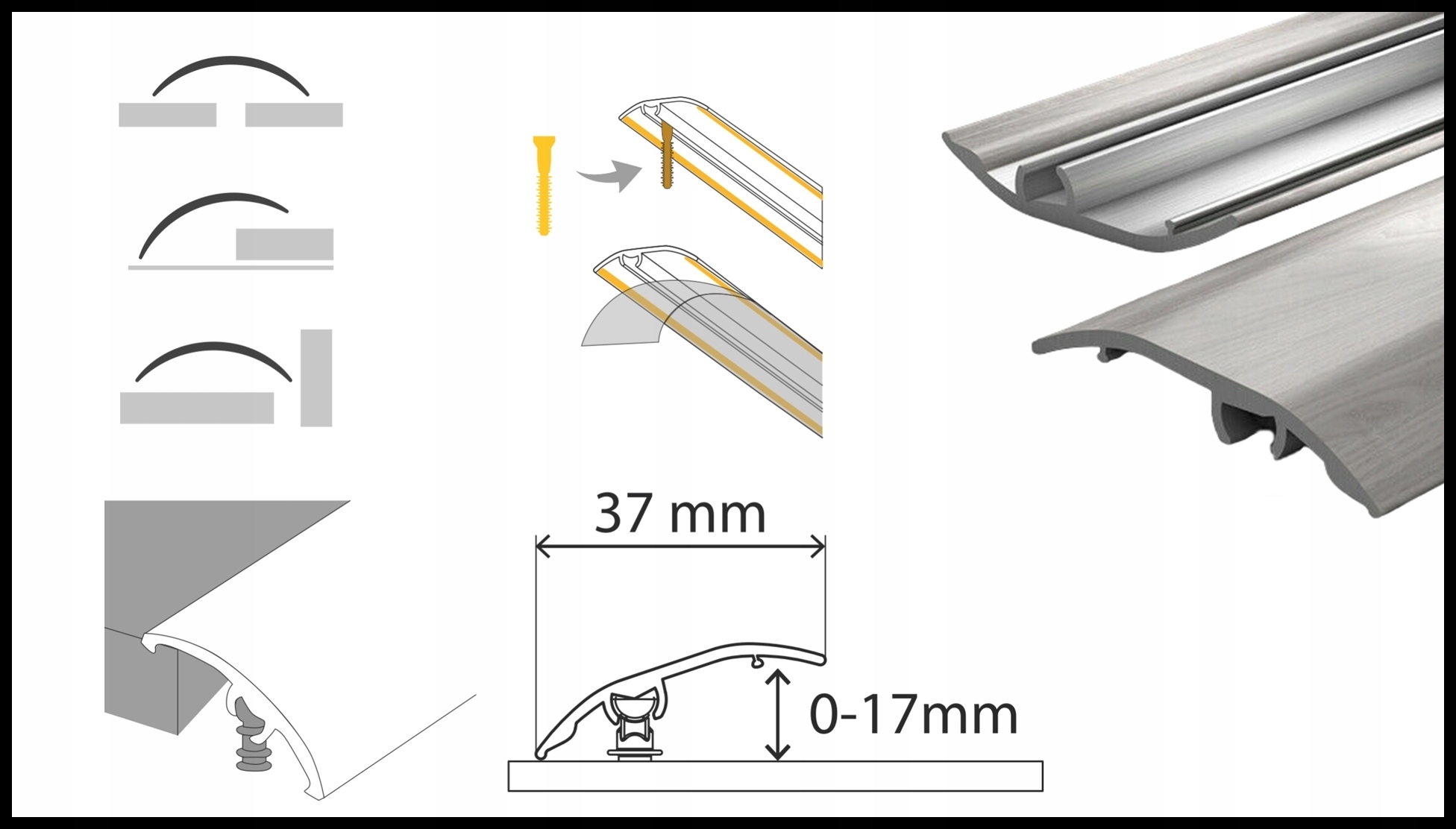 37 mm

0-17mm