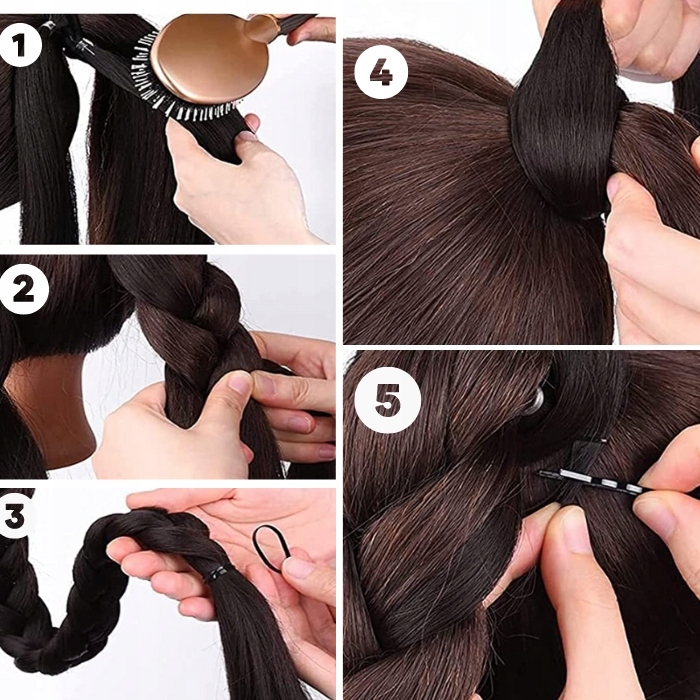 1

2

3

4

5