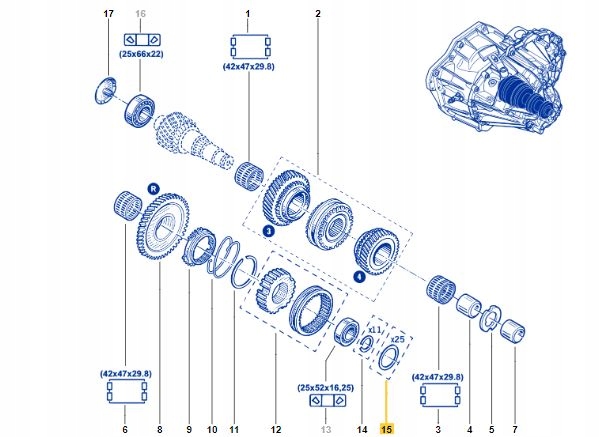 17
16
(25x66x22)
1
(42x47x29.8)
2
R
3
4
x11
x25
(42x47x29.8)
(25x52x16,25)
(42x47x29.8)
6
8
9
10
11
12
13
14
15
3
4
5
7