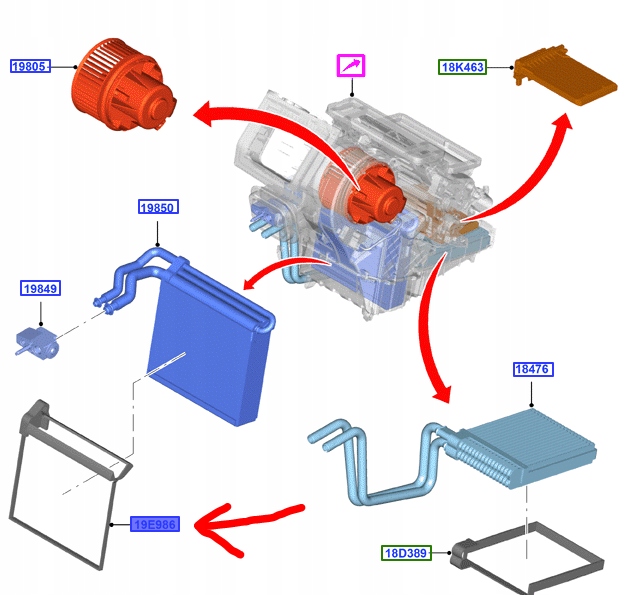 19805

18K463

19850

19849

18476

19E986

18D389