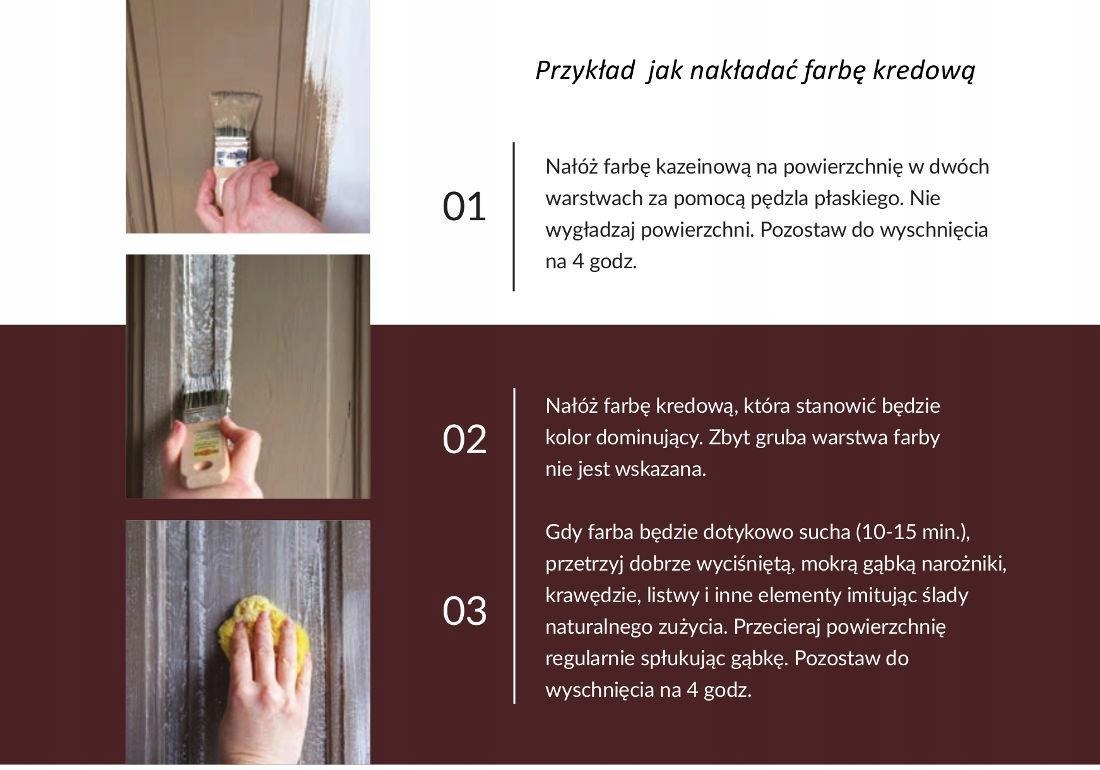 Przykład jak nakładać farbę kredową

01

Nałóż farbę kazeinową na powierzchnię w dwóch warstwach za pomocą pędzla płaskiego. Nie wygładzaj powierzchni. Pozostaw do wyschnięcia na 4 godz.

02

Nałóż farbę kredową, która stanowić będzie kolor dominujący. Zbyt gruba warstwa farby nie jest wskazana.

03

Gdy farba będzie dotykowo sucha (10-15 min.), przetrzyj dobrze wyciśniętą, mokrą gąbką narożniki, krawędzie, listwy i inne elementy imitując ślady naturalnego zużycia. Przecieraj powierzchnię regularnie spłukując gąbkę. Pozostaw do wyschnięcia na 4 godz.