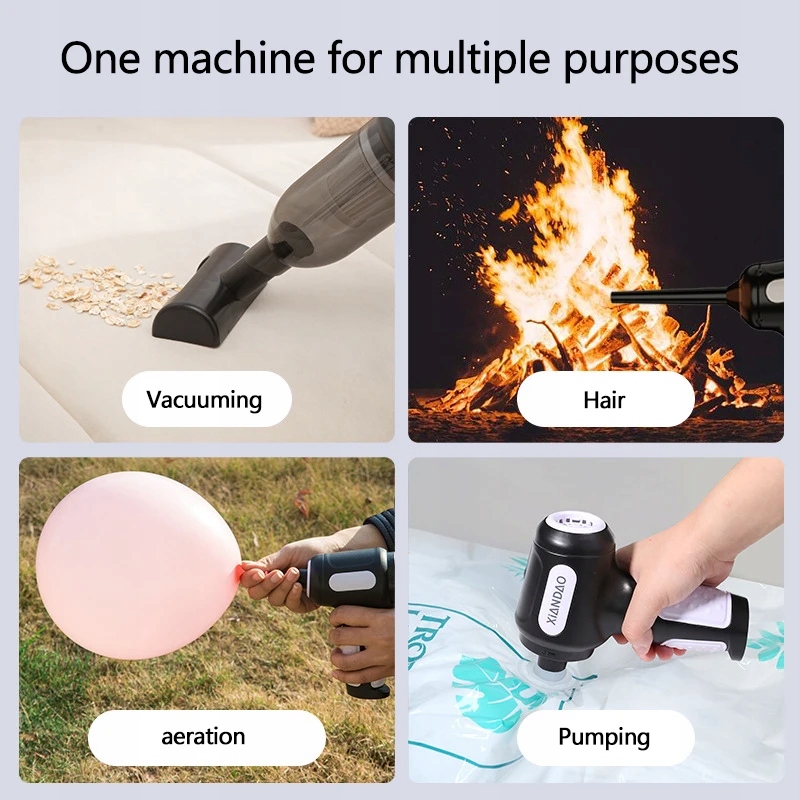 One machine for multiple purposes

Vacuuming

Hair

aeration

XIANDAO

Pumping