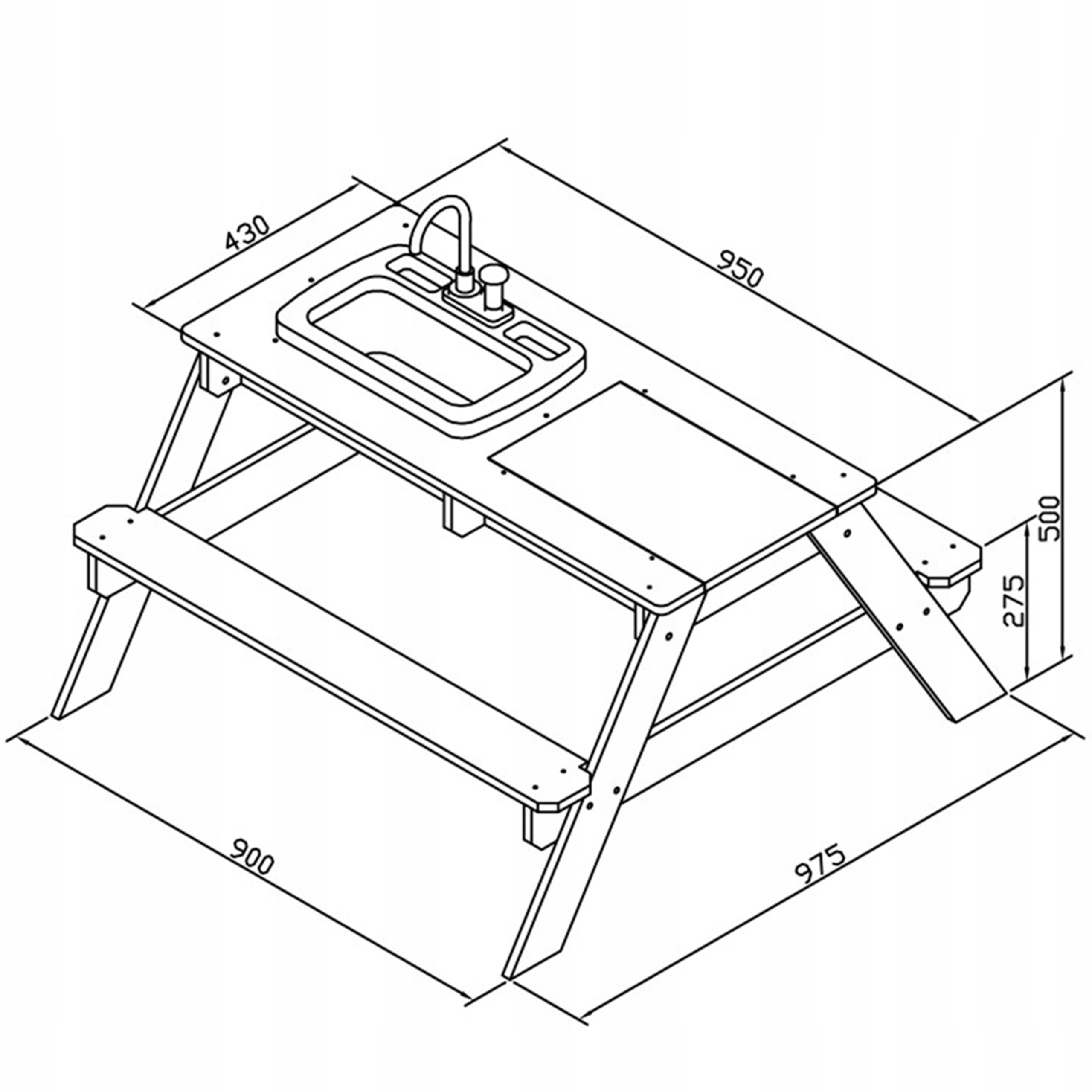 430
950
500
275
900
975