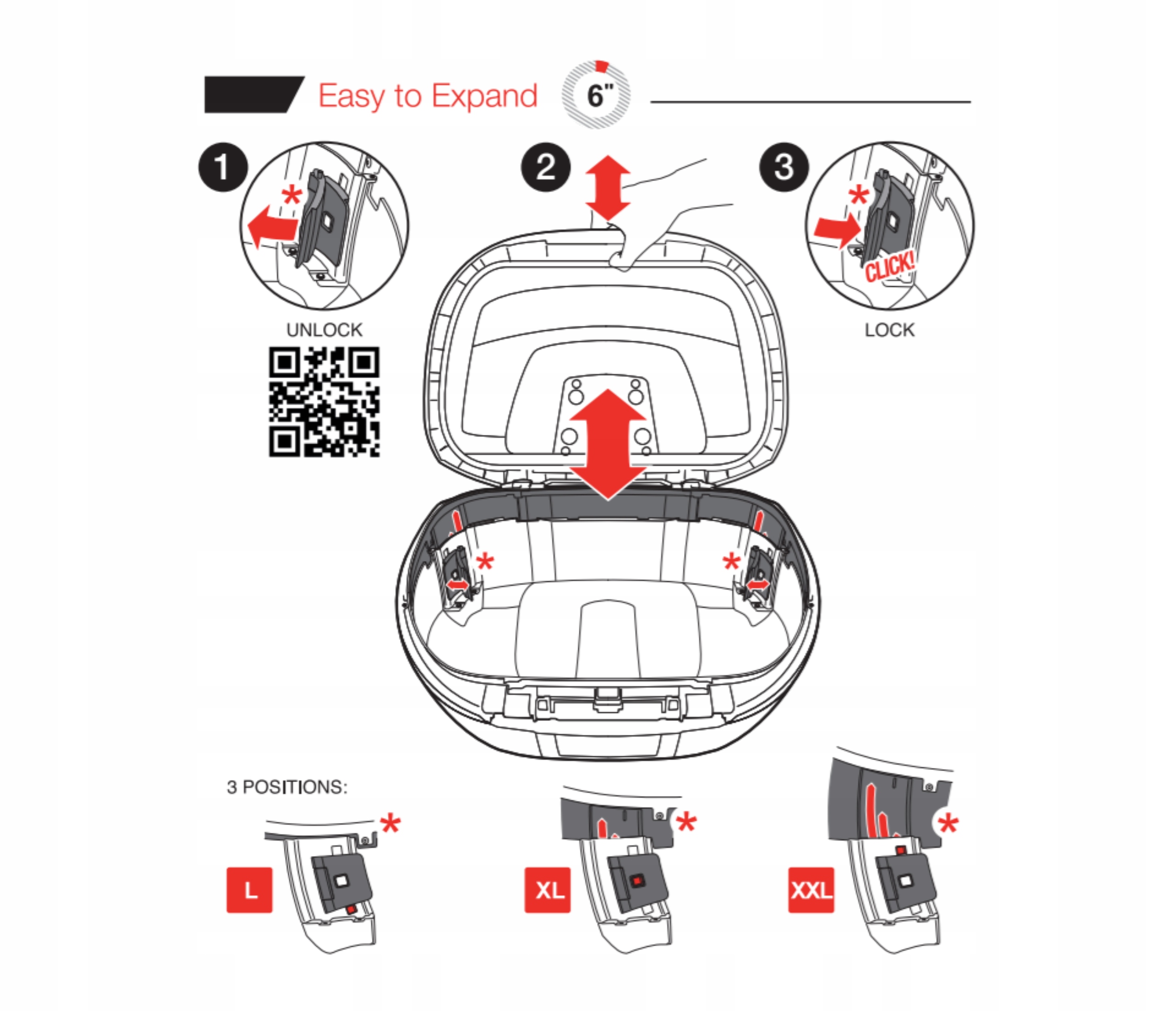 Easy to Expand 6"

1
*
UNLOCK

2

3
*
CLICK!
LOCK

*
*

3 POSITIONS:

*
L

*
XL

*
XXL