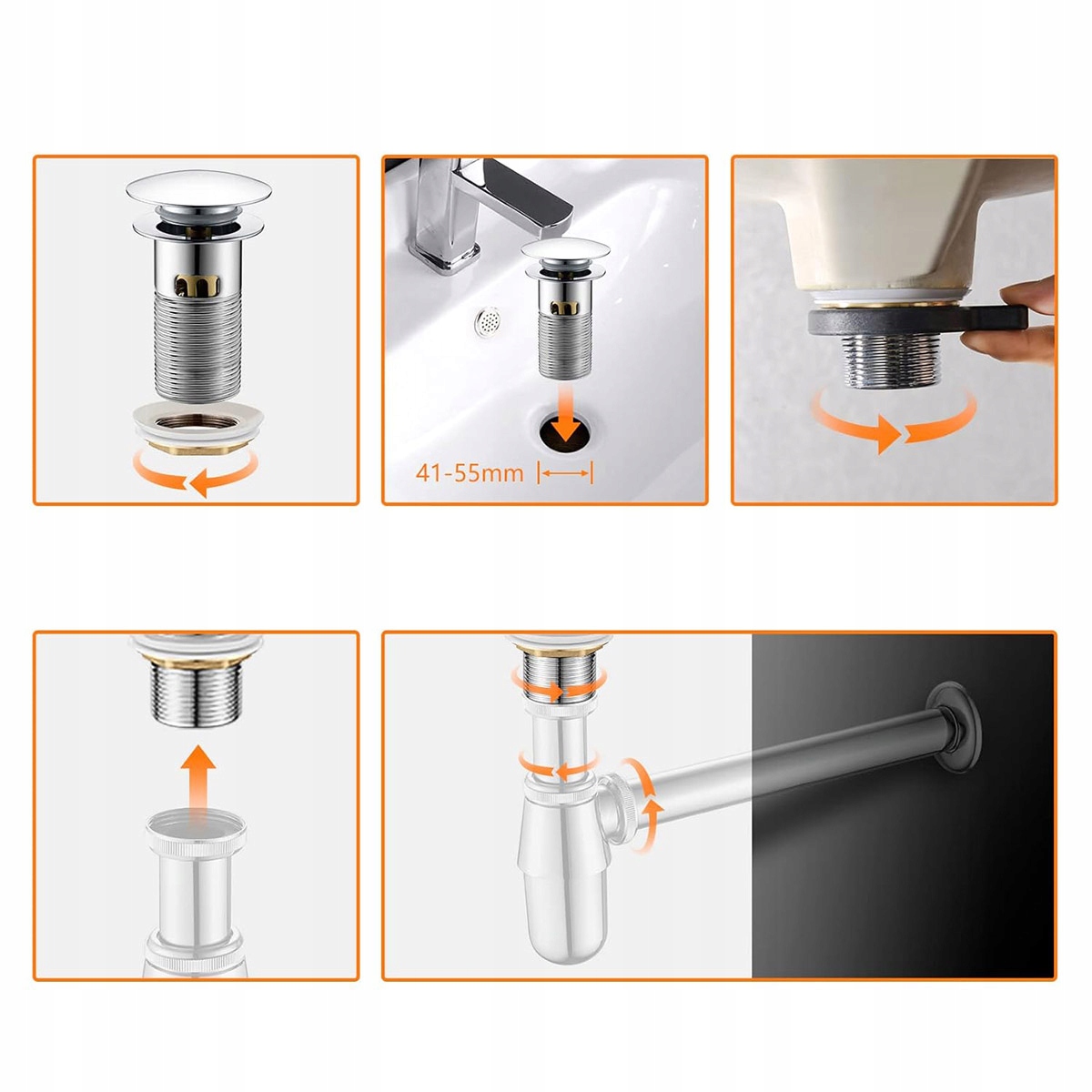 41-55mm