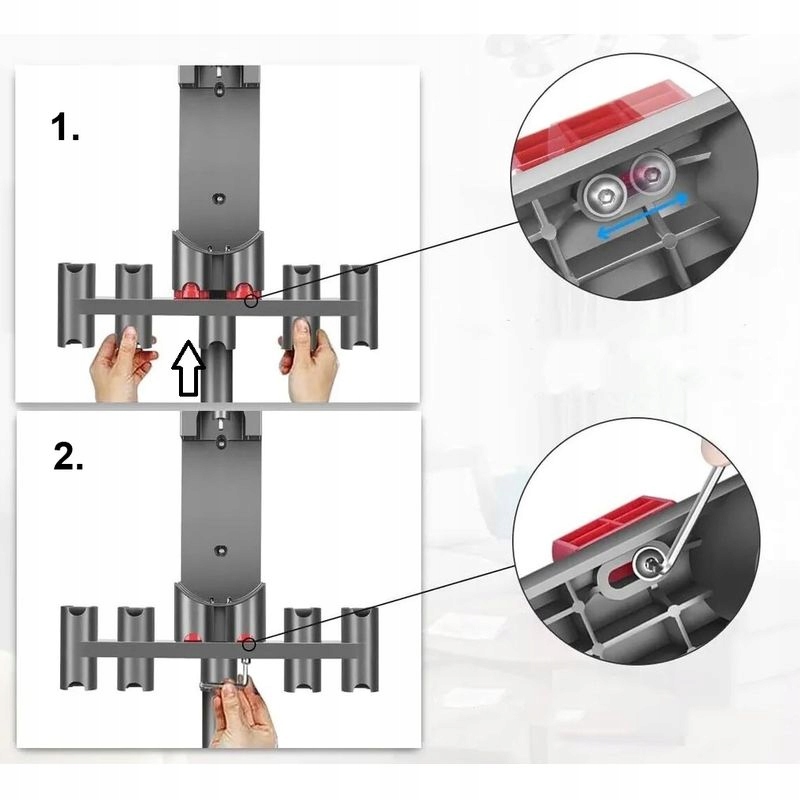 1.

2.