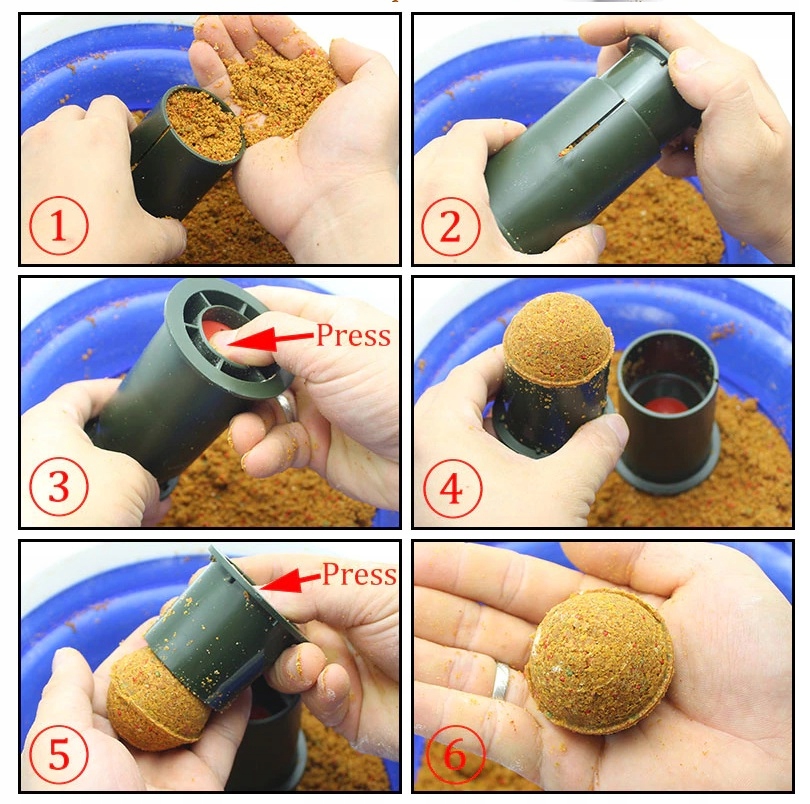 1

2

Press

3

4

Press

5

6