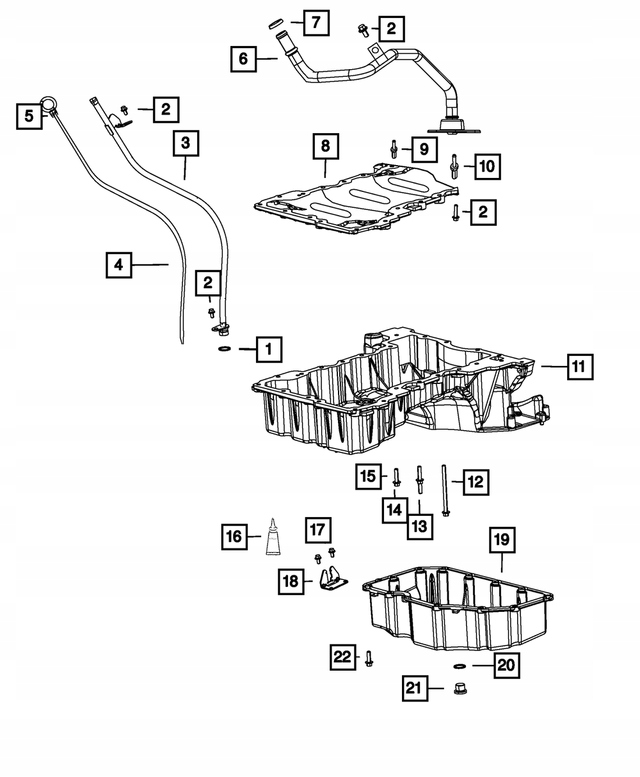 7
2
6
5
2
3
8
9
10
2
4
2
1
11
15
12
14
13
16
17
19
18
22
20
21