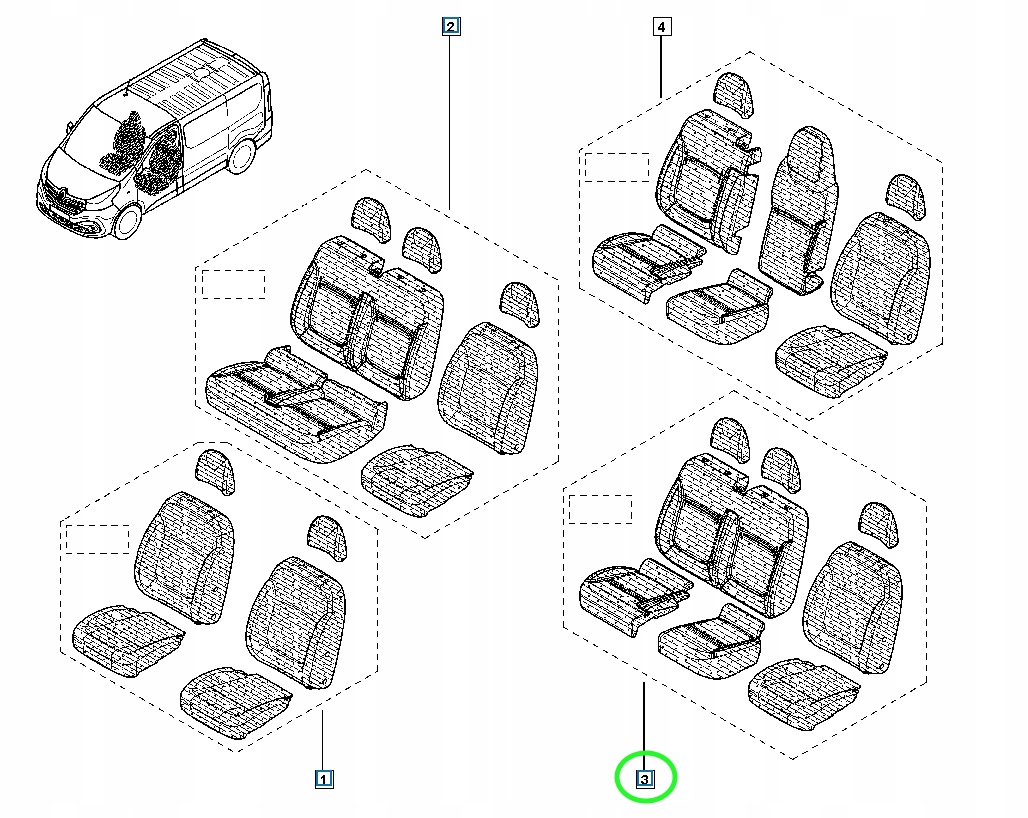 2
4
1
3