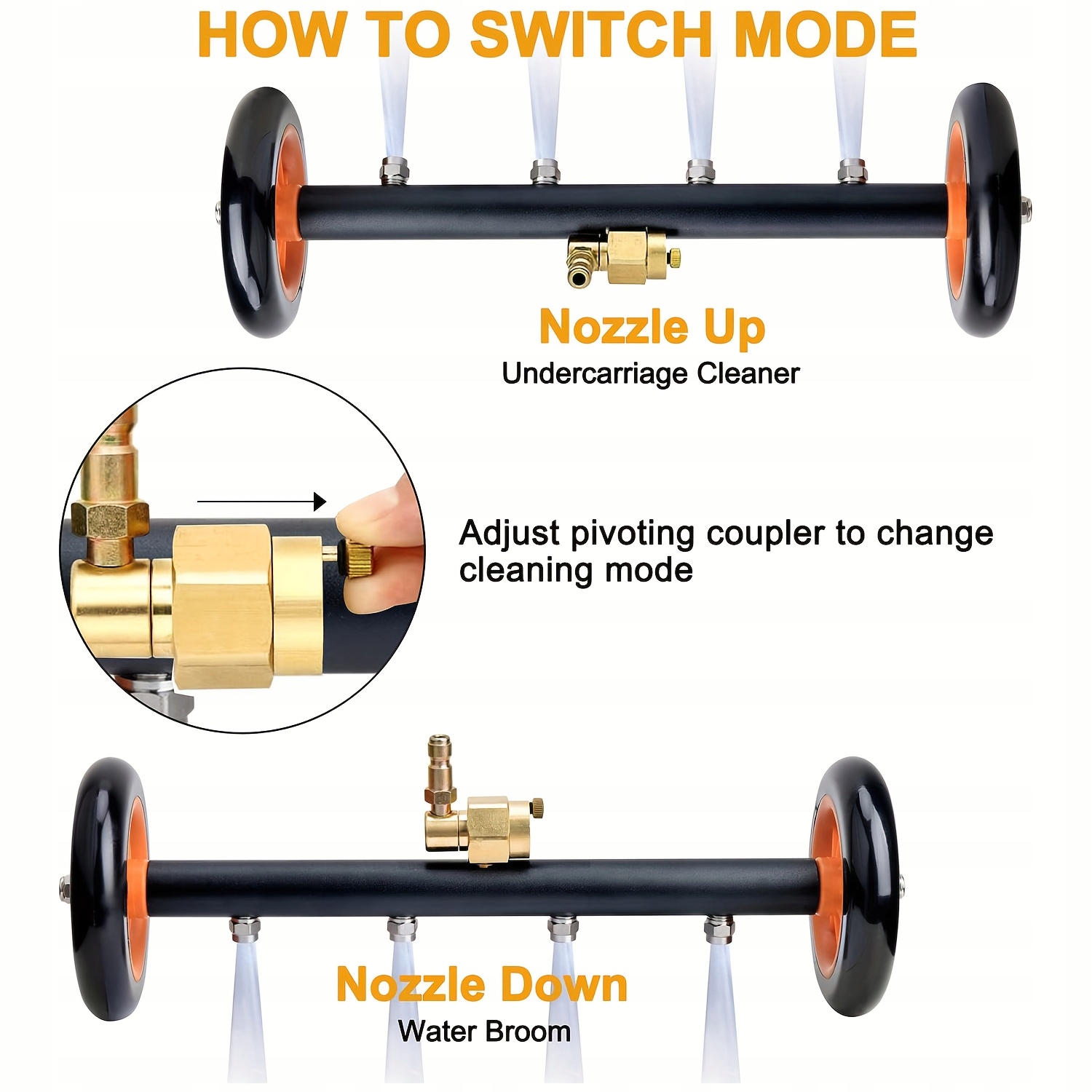 HOW TO SWITCH MODE

Nozzle Up

Undercarriage Cleaner

Adjust pivoting coupler to change cleaning mode

Nozzle Down

Water Broom