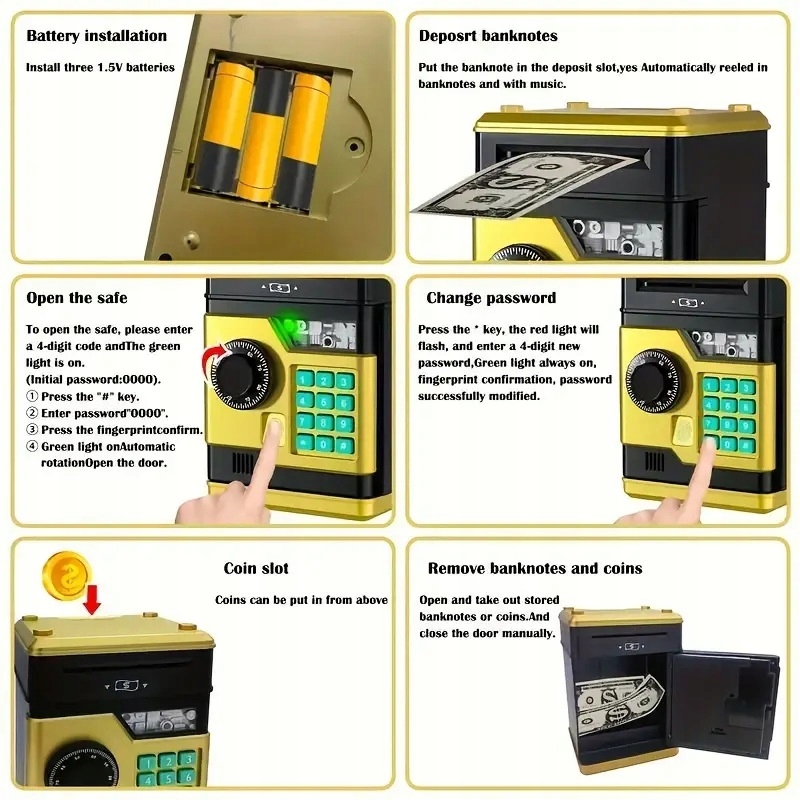 Battery installation

Install three 1.5V batteries

Deposrt banknotes

Put the banknote in the deposit slot,yes Automatically reeled in banknotes and with music.

Open the safe

To open the safe, please enter a 4-digit code andThe green light is on.
(Initial password:0000).
① Press the "#" key.
② Enter password"0000".
③ Press the fingerprintconfirm.
④ Green light onAutomatic rotationOpen the door.

1 2 3
4 5 6
7 8 9
* 0 #

Change password

Press the * key, the red light will flash, and enter a 4-digit new password,Green light always on, fingerprint confirmation, password successfully modified.

1 2 3
4 5 6
7 8 9
* 0 #

Coin slot

Coins can be put in from above

1 2 3
4 5 6

Remove banknotes and coins

Open and take out stored banknotes or coins.And close the door manually.