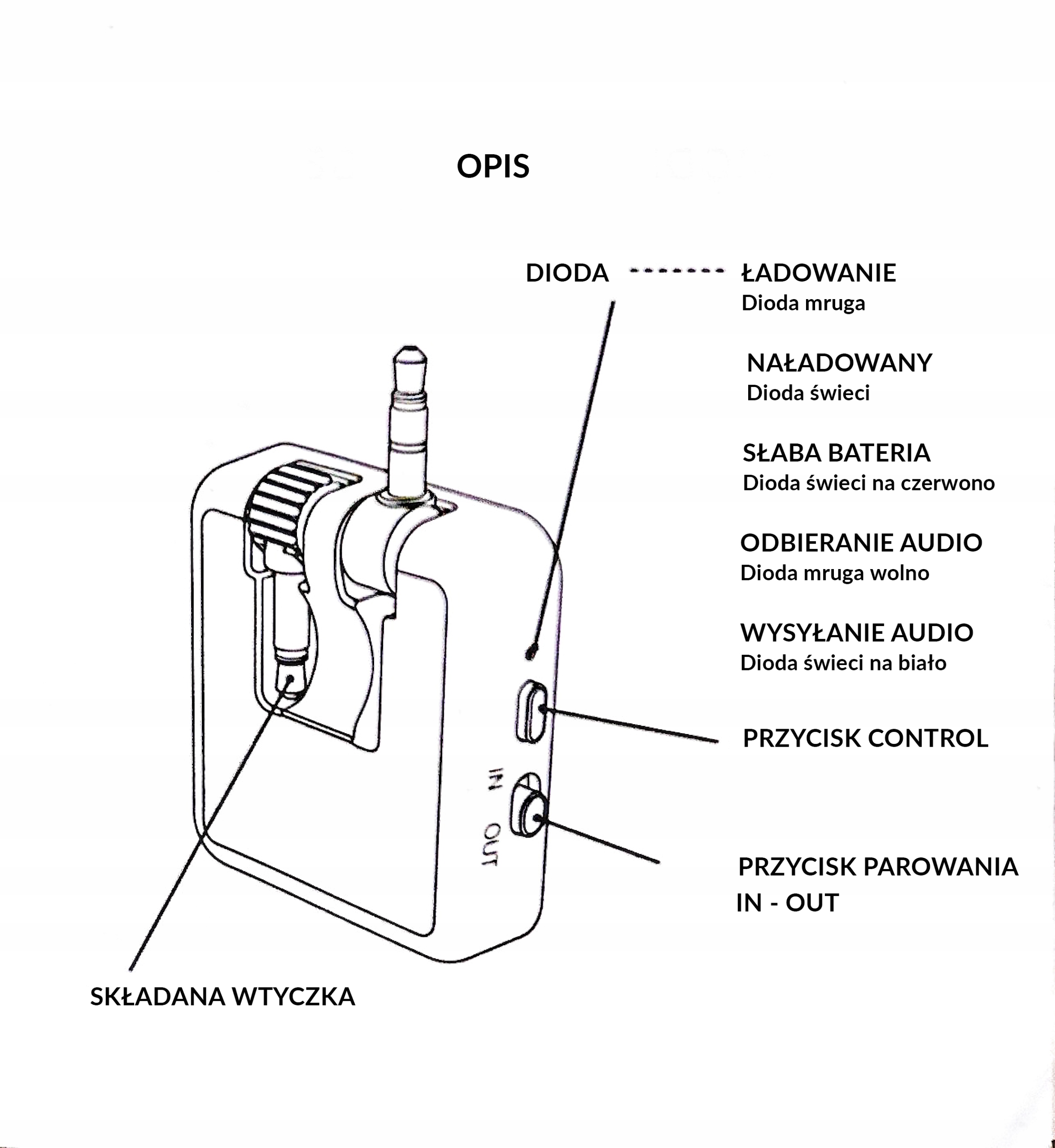 OPIS

DIODA

ŁADOWANIE
Dioda mruga

NAŁADOWANY
Dioda świeci

SŁABA BATERIA
Dioda świeci na czerwono

ODBIERANIE AUDIO
Dioda mruga wolno

WYSYŁANIE AUDIO
Dioda świeci na biało

PRZYCISK CONTROL

IN

OUT

PRZYCISK PAROWANIA
IN - OUT

SKŁADANA WTYCZKA