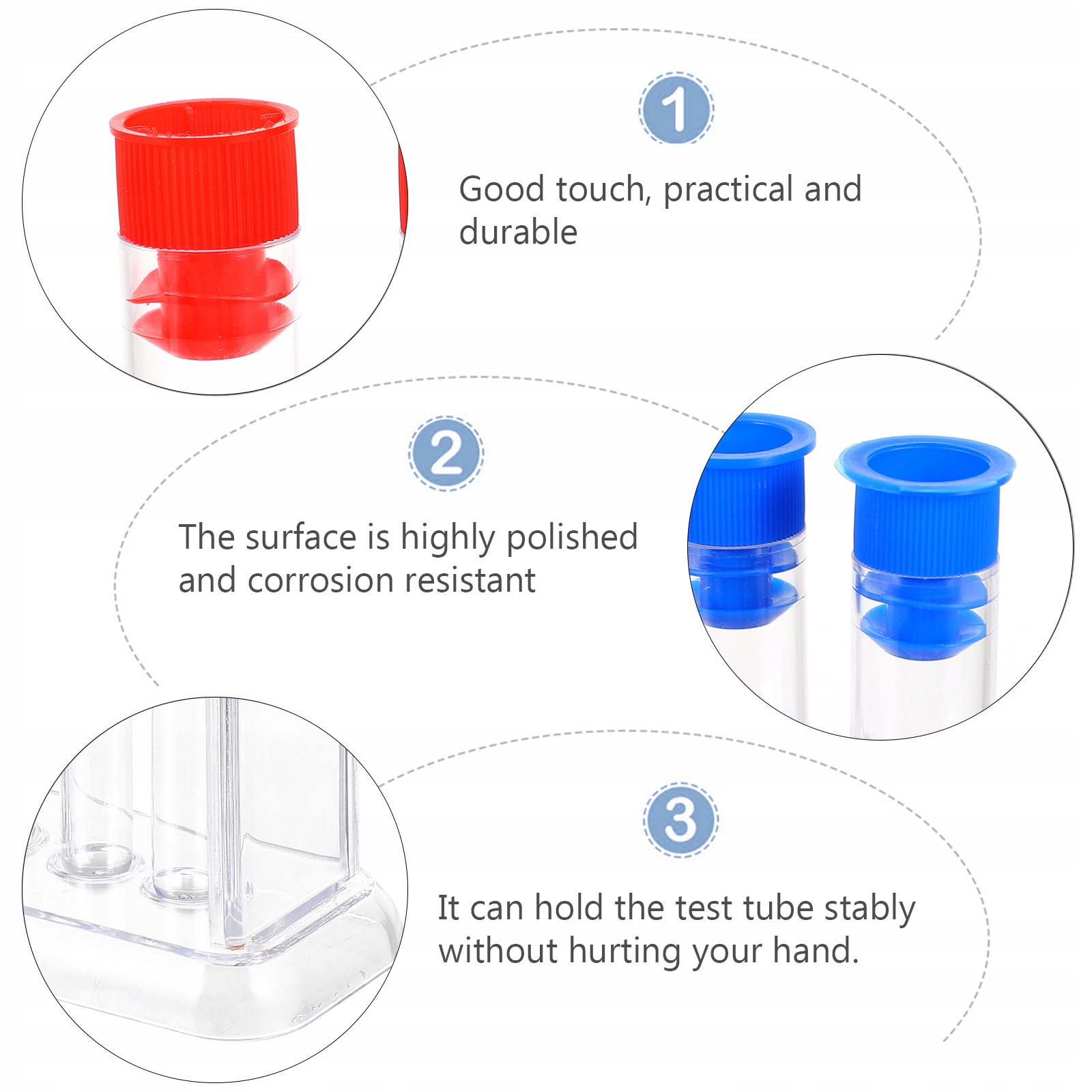 1

Good touch, practical and durable

2

The surface is highly polished and corrosion resistant

3

It can hold the test tube stably without hurting your hand.