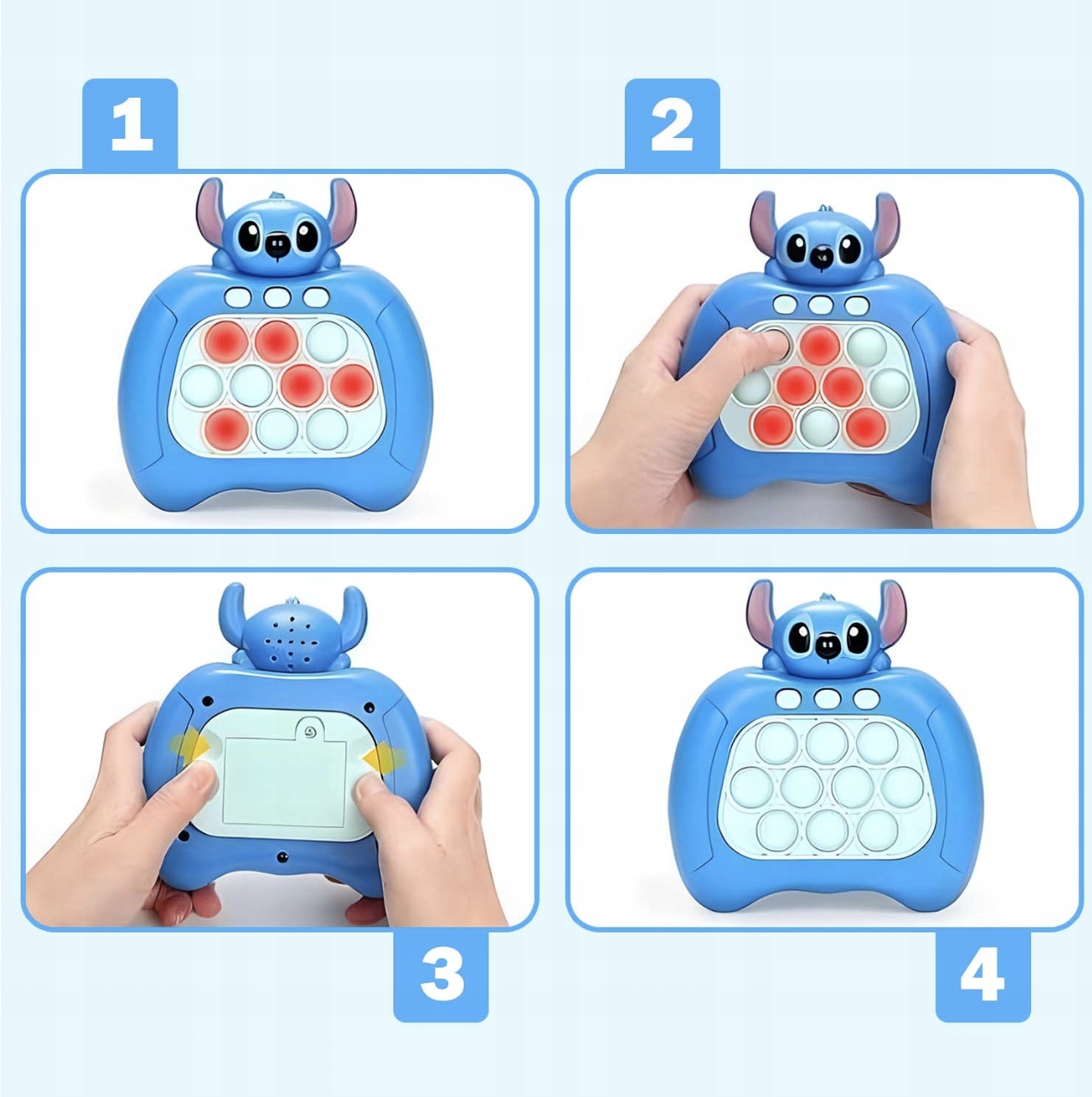 1

2

3

4