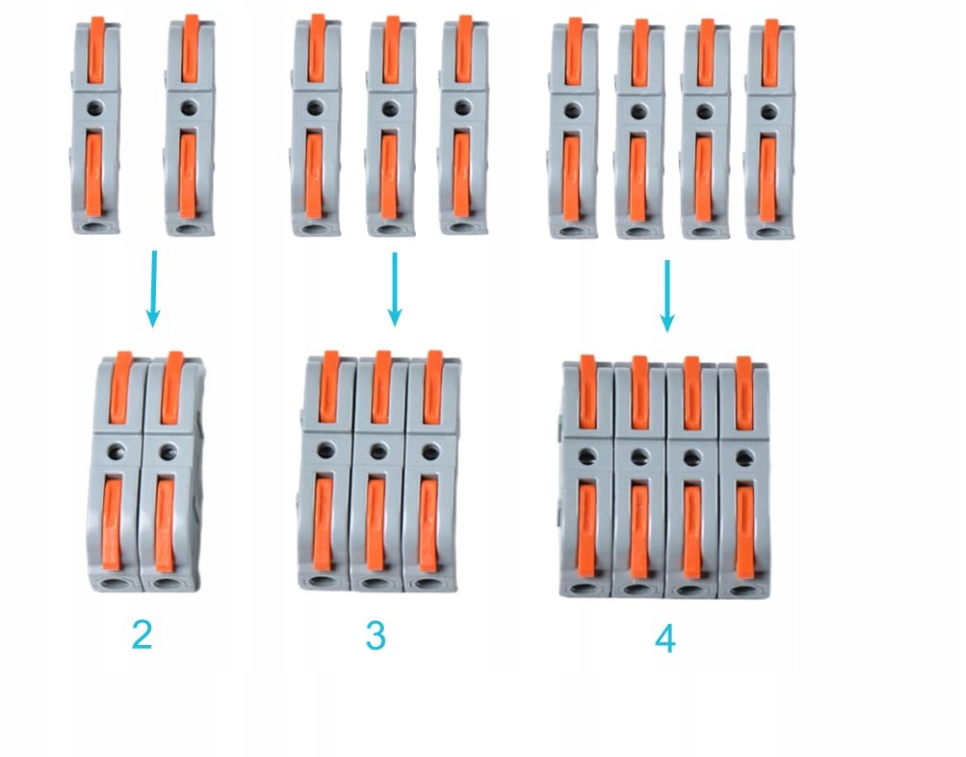 2

3

4