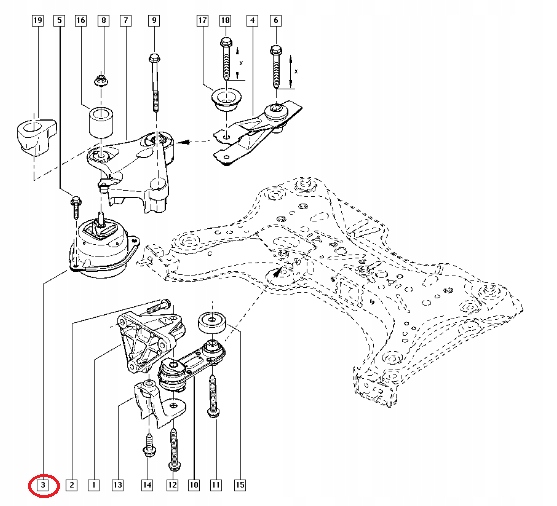 19
5
16
8
7
9
17
18
4
6
y
x
3
2
1
13
14
12
10
11
15