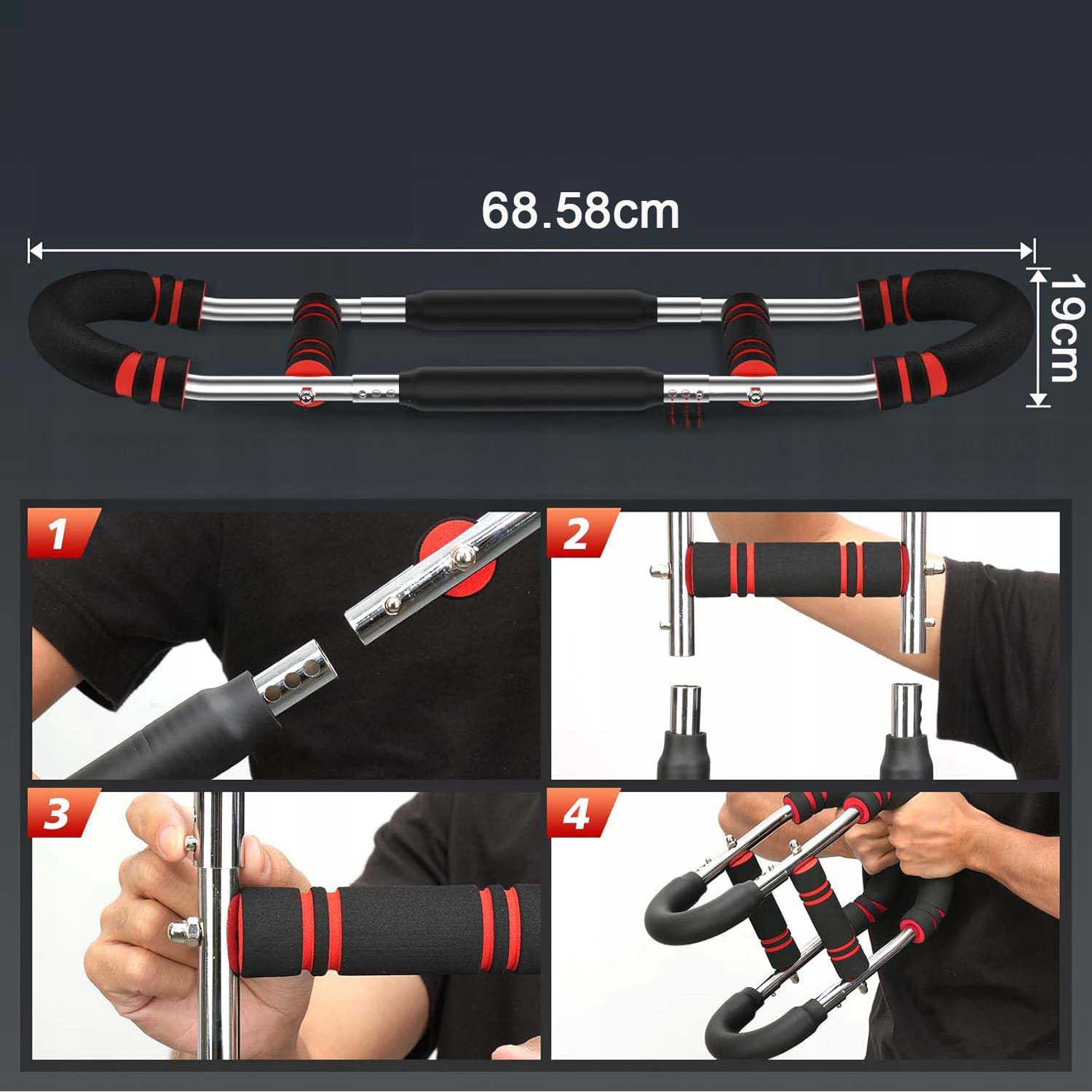 68.58cm

19cm

1

2

3

4