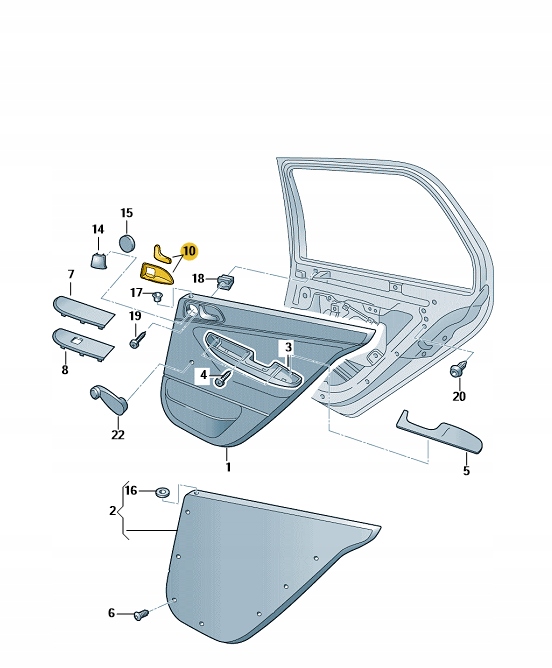 15
14
10
7
18
17
19
3
8
4
20
22
1
5
16
2
6