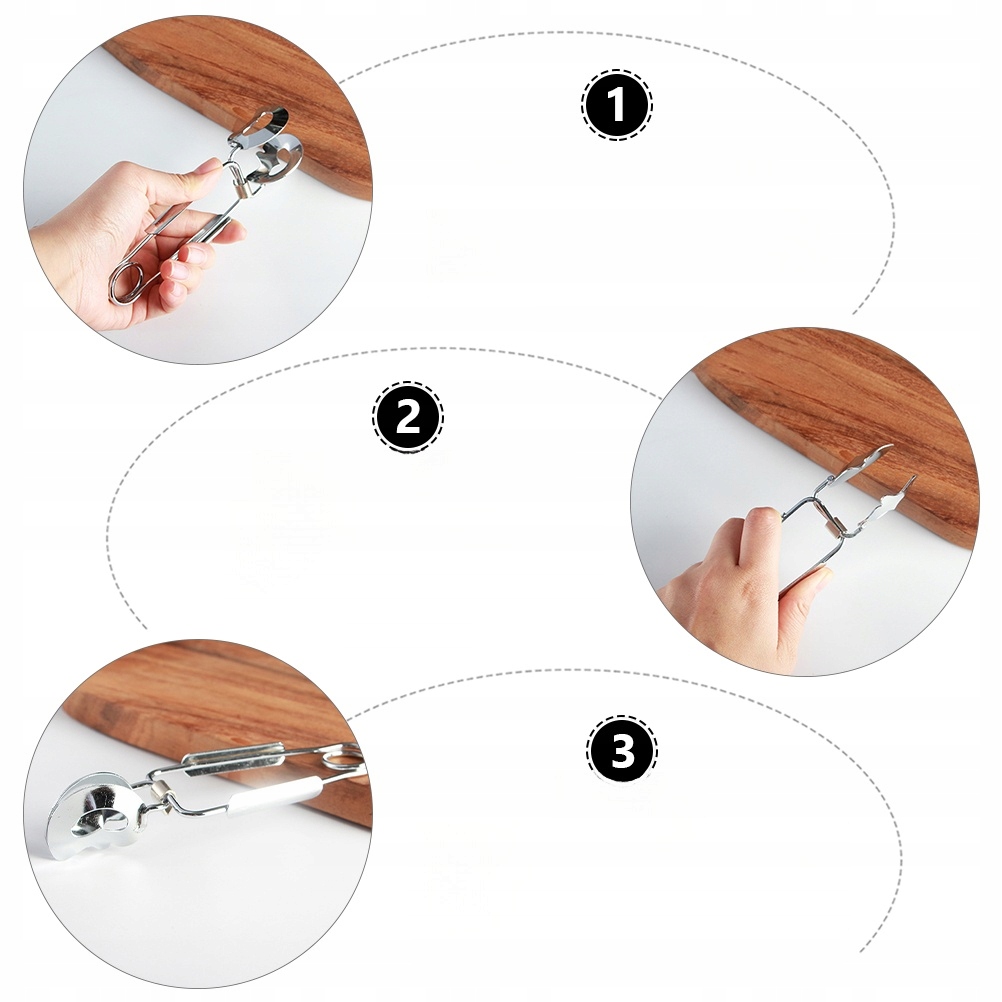 1

2

3