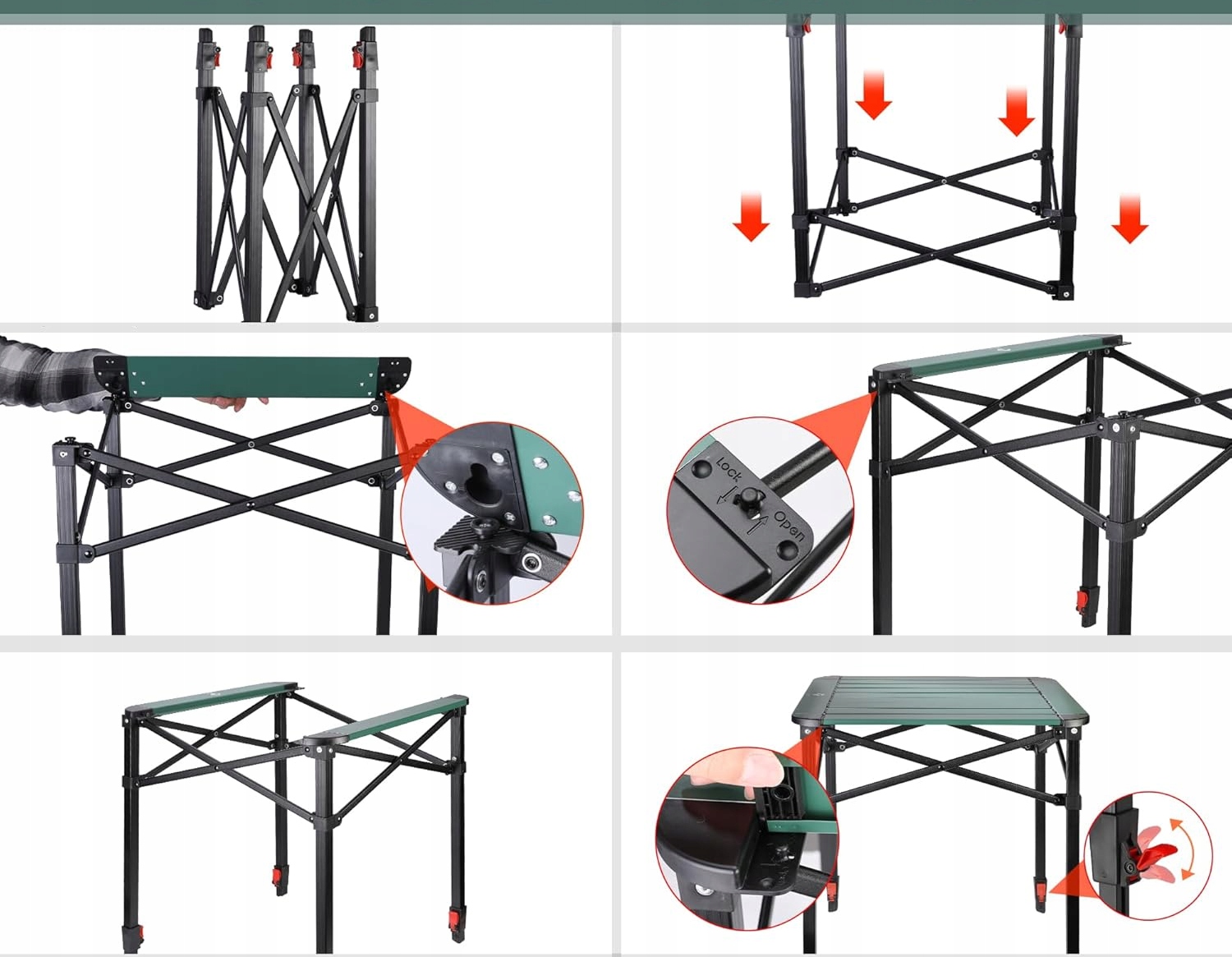 Lock
Open