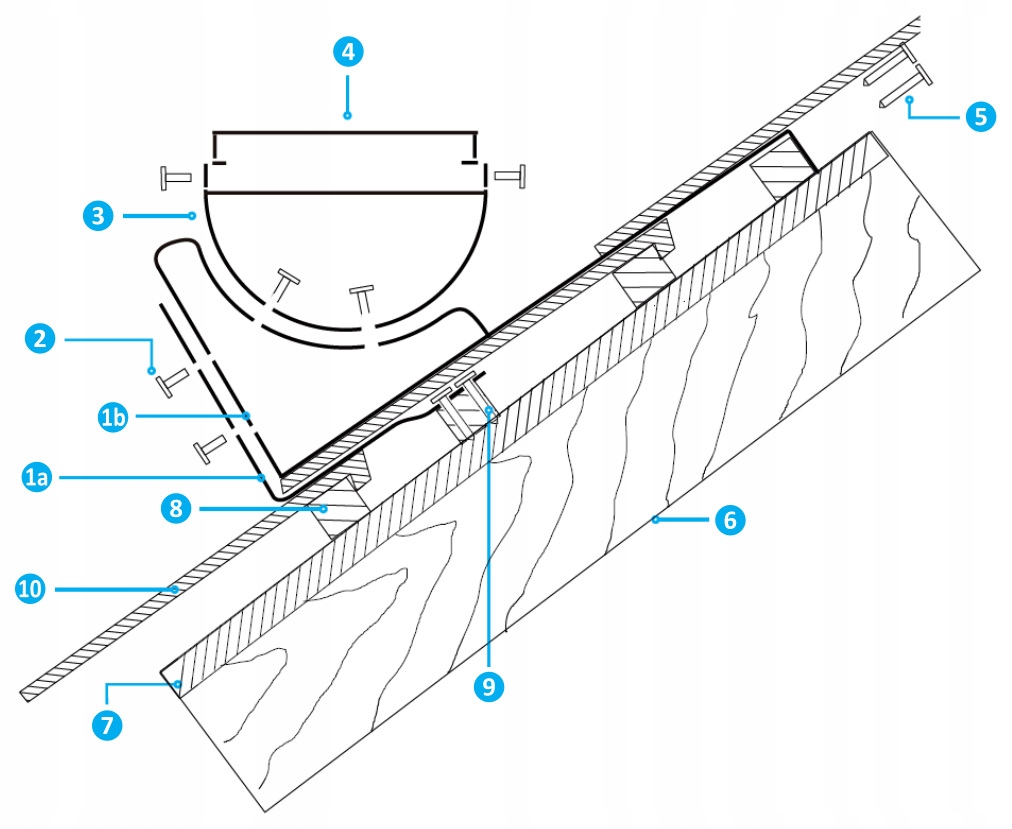 4
5
3
2
1b
1a
8
6
10
9
7