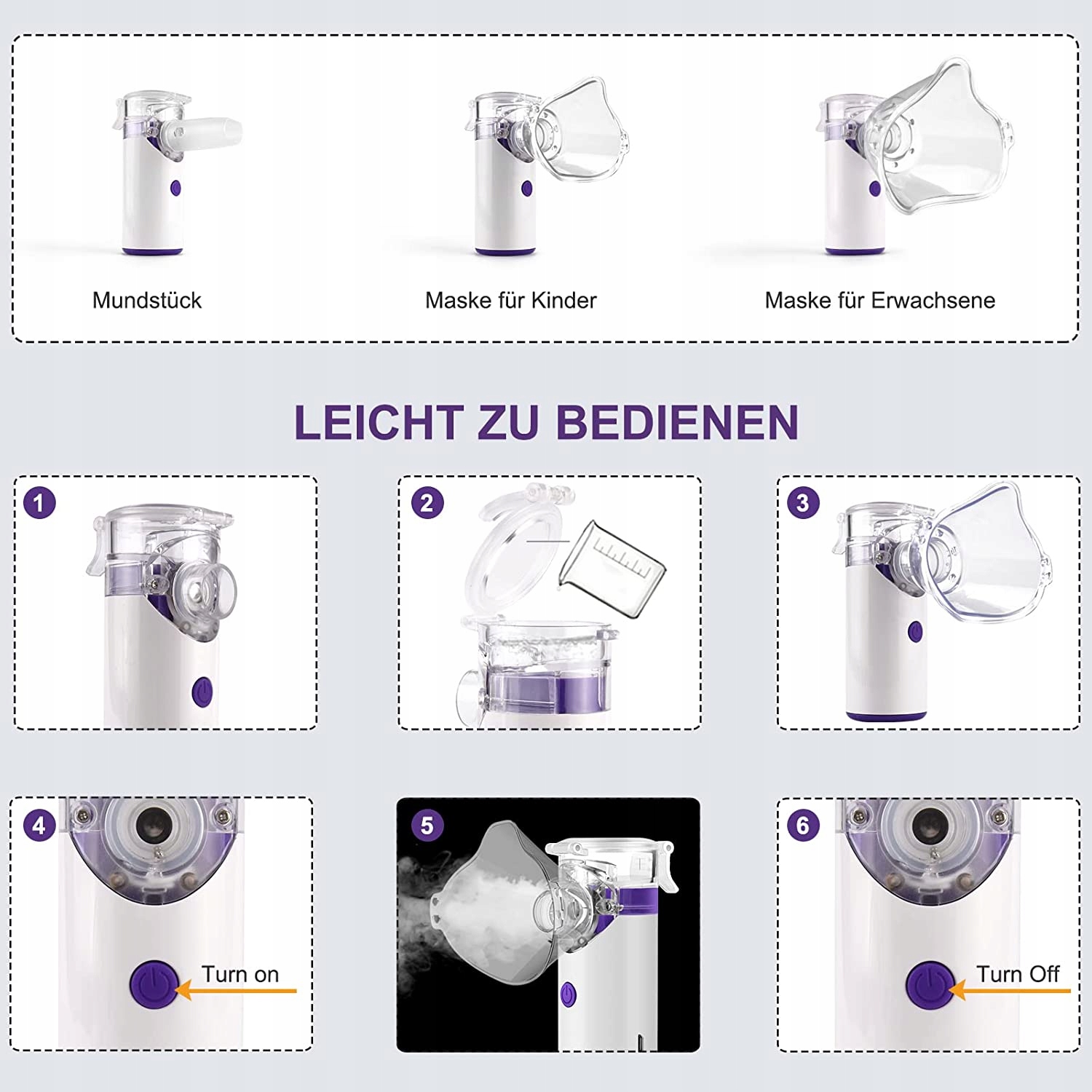 Mundstück

Maske für Kinder

Maske für Erwachsene

LEICHT ZU BEDIENEN

1

2

3

4

Turn on

5

6

Turn Off