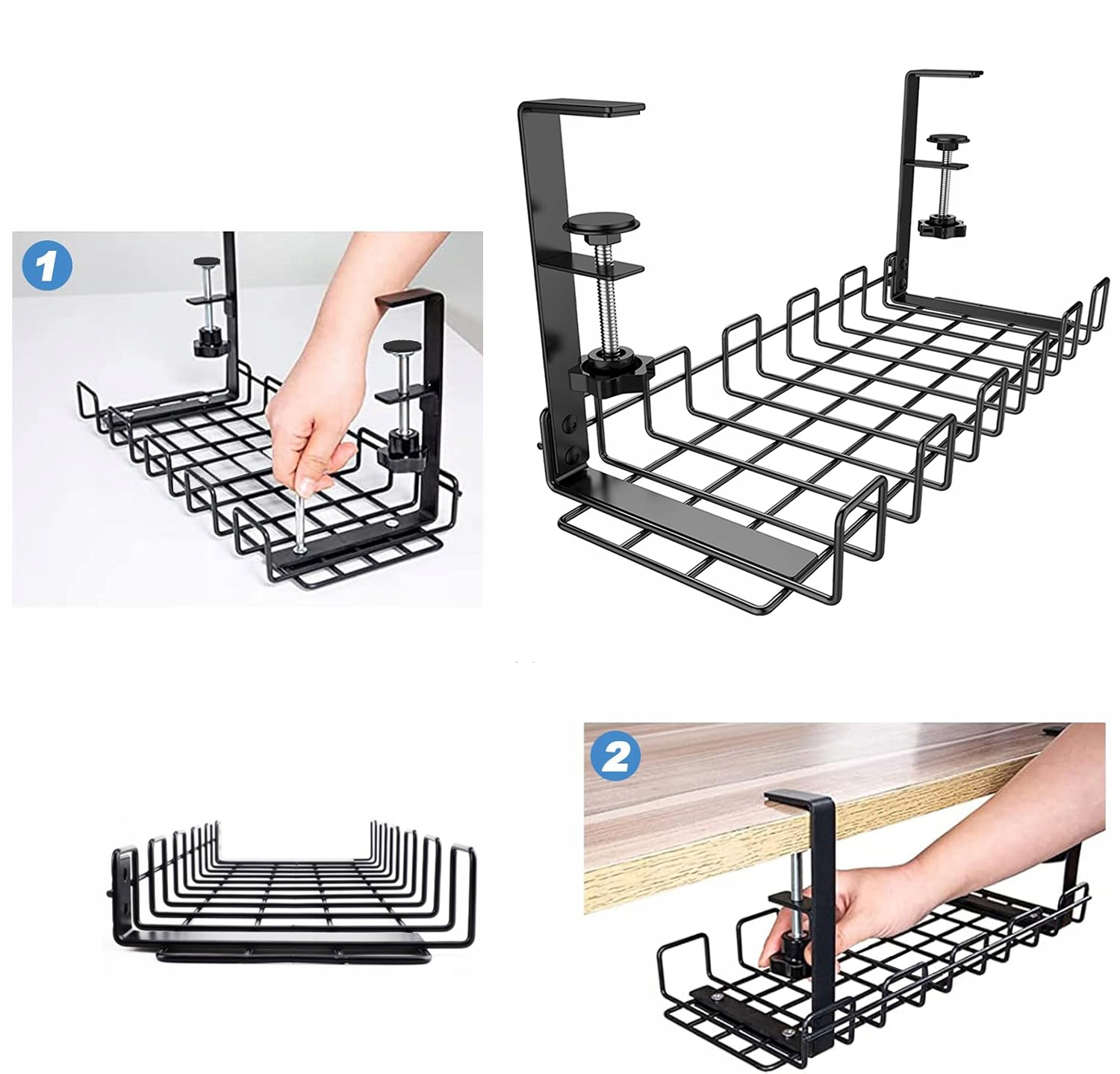 1

2