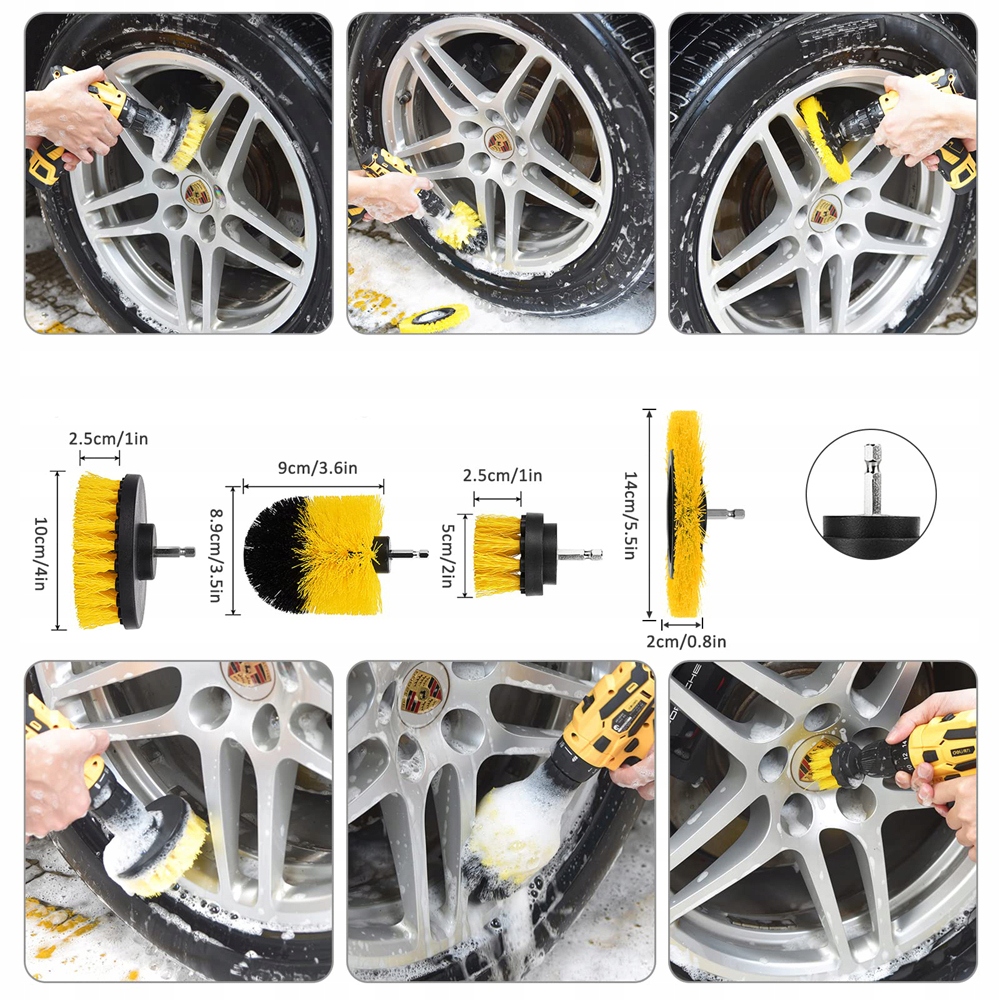 2.5cm/1in
10cm/4in
9cm/3.6in
8.9cm/3.5in
2.5cm/1in
5cm/2in
14cm/5.5in
2cm/0.8in