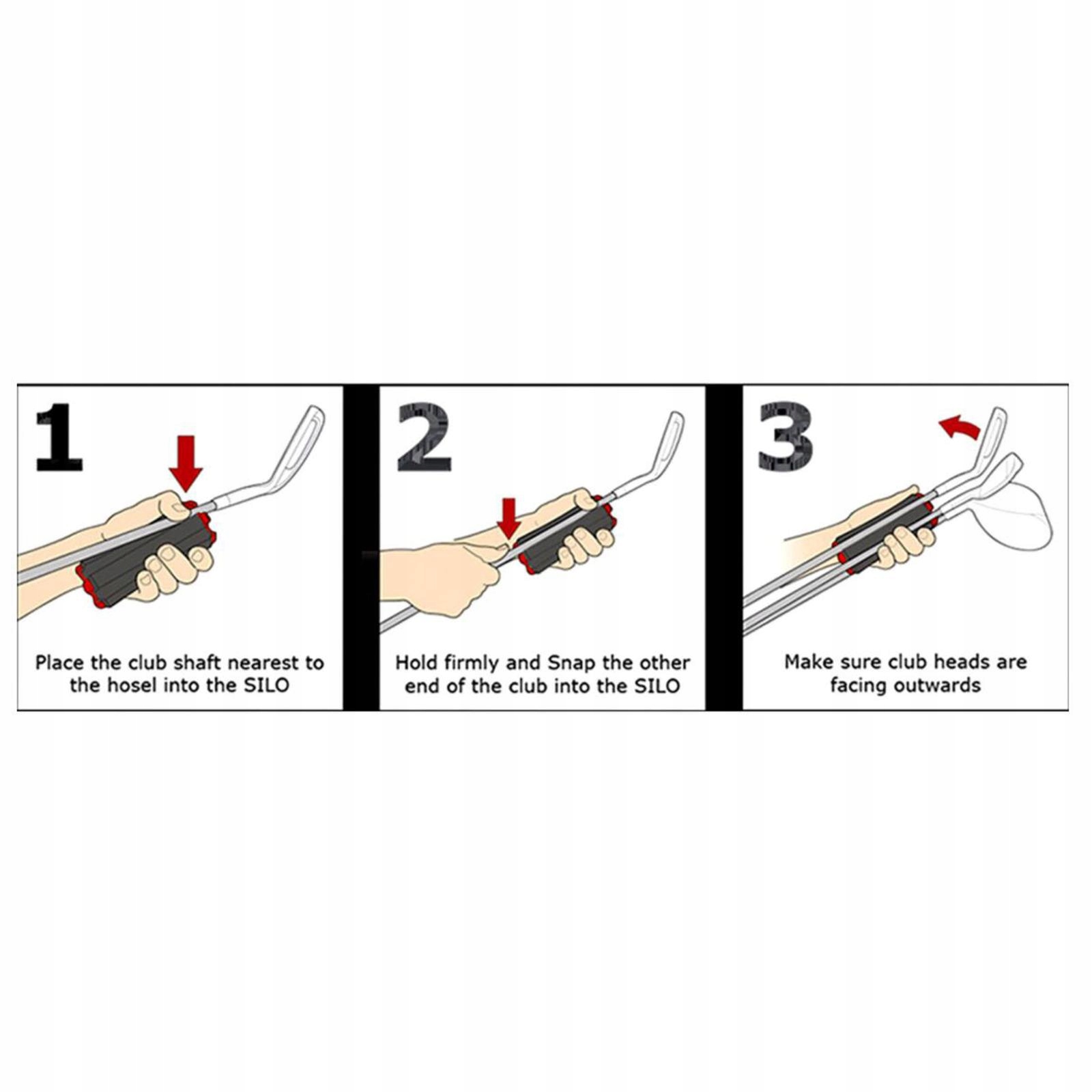 1

Place the club shaft nearest to the hosel into the SILO

2

Hold firmly and Snap the other end of the club into the SILO

3

Make sure club heads are facing outwards