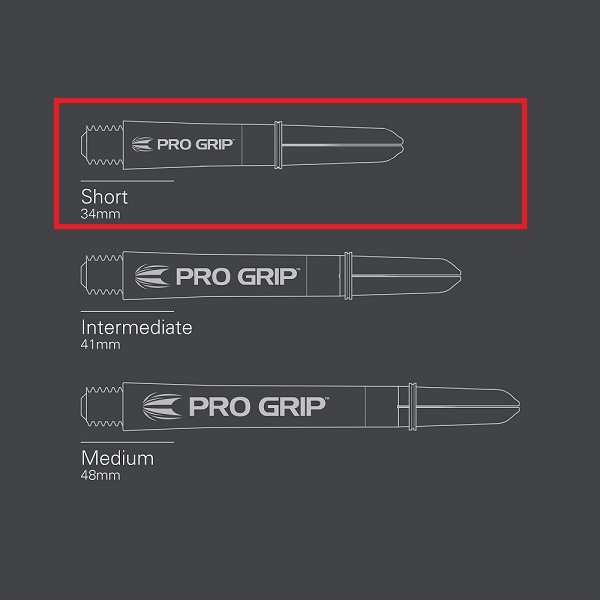 PRO GRIP™

Short
34mm

PRO GRIP™

Intermediate
41mm

PRO GRIP™

Medium
48mm