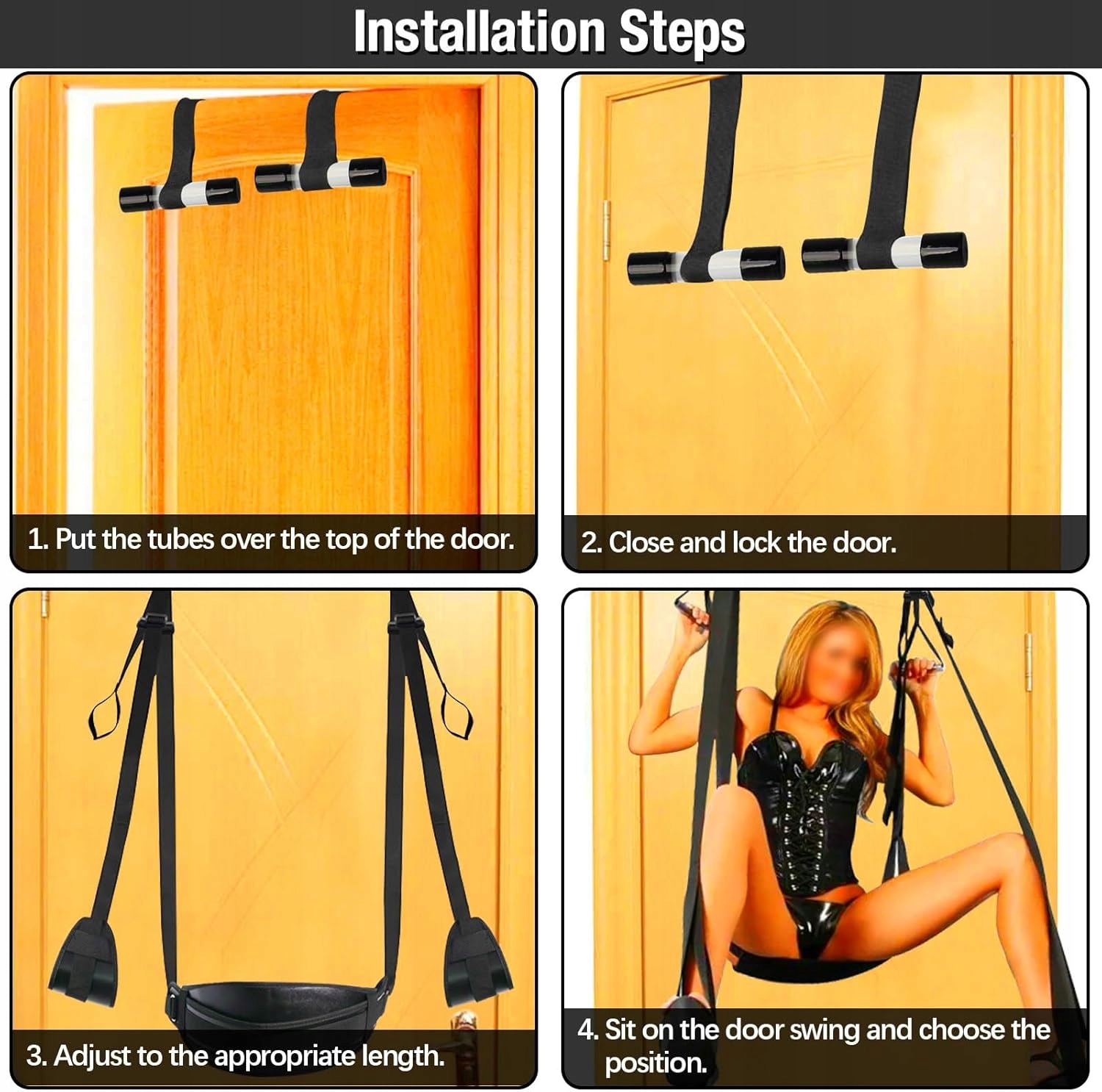 Installation Steps

1. Put the tubes over the top of the door.

2. Close and lock the door.

3. Adjust to the appropriate length.

4. Sit on the door swing and choose the position.