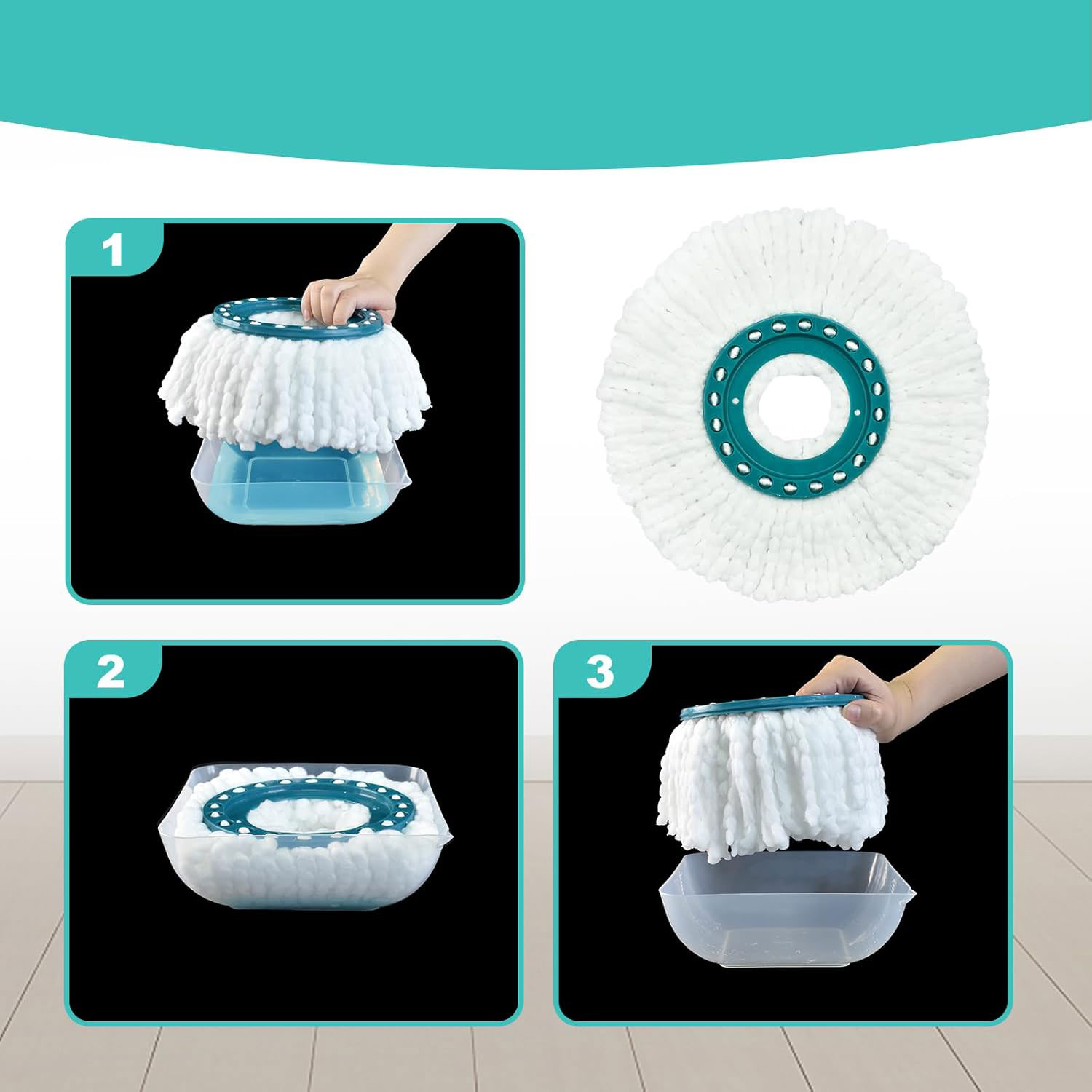 1

2

3