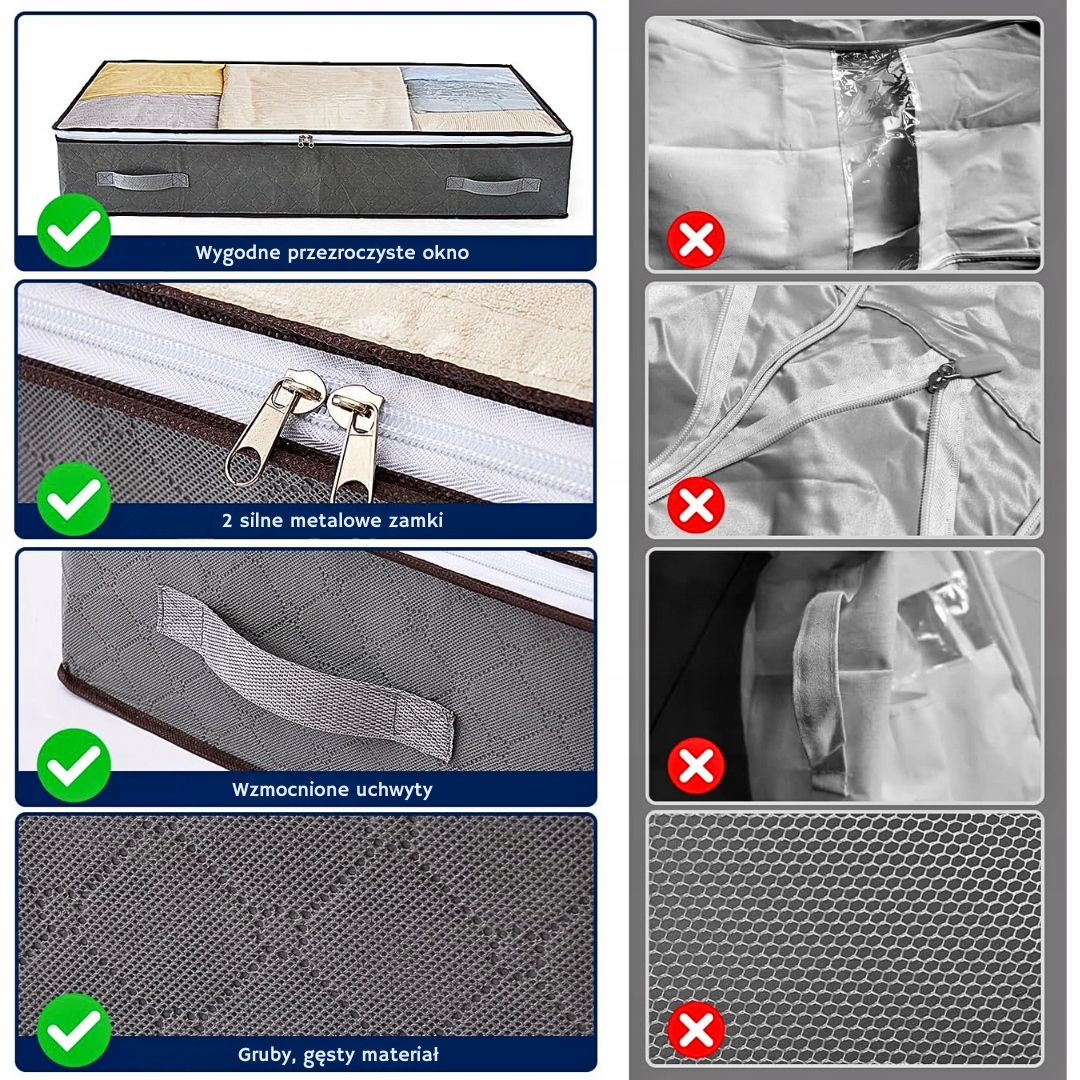 Wygodne przezroczyste okno

2 silne metalowe zamki

Wzmocnione uchwyty

Gruby, gęsty materiał