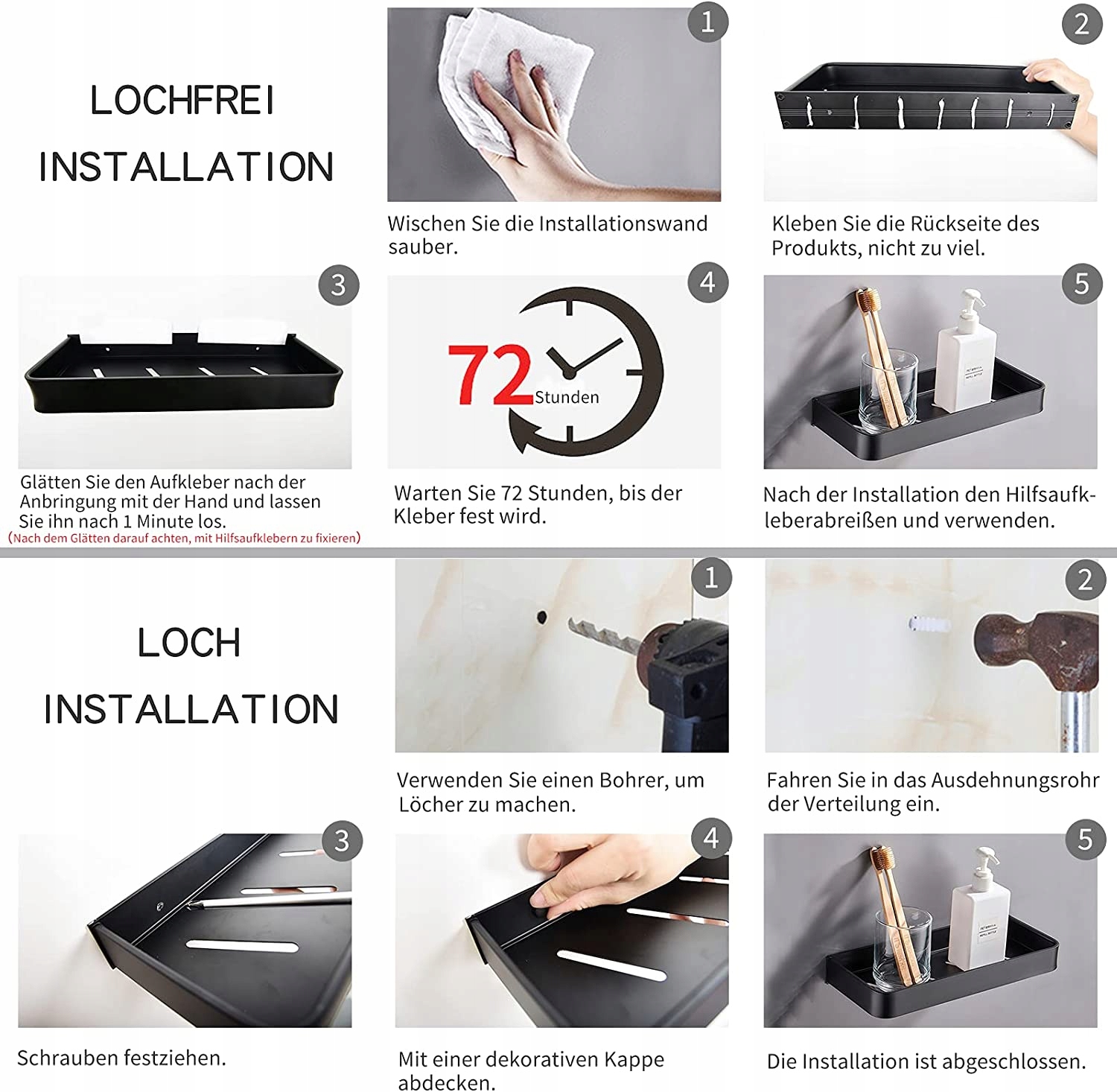 LOCHFREI INSTALLATION

1

Wischen Sie die Installationswand sauber.

2

Kleben Sie die Rückseite des Produkts, nicht zu viel.

3

Glätten Sie den Aufkleber nach der Anbringung mit der Hand und lassen Sie ihn nach 1 Minute los.
(Nach dem Glätten darauf achten, mit Hilfsaufklebern zu fixieren)

4

72 Stunden

Warten Sie 72 Stunden, bis der Kleber fest wird.

5

Nach der Installation den Hilfsaufkleberabreißen und verwenden.

LOCH INSTALLATION

1

Verwenden Sie einen Bohrer, um Löcher zu machen.

2

Fahren Sie in das Ausdehnungsrohr der Verteilung ein.

3

Schrauben festziehen.

4

Mit einer dekorativen Kappe abdecken.

5

Die Installation ist abgeschlossen.