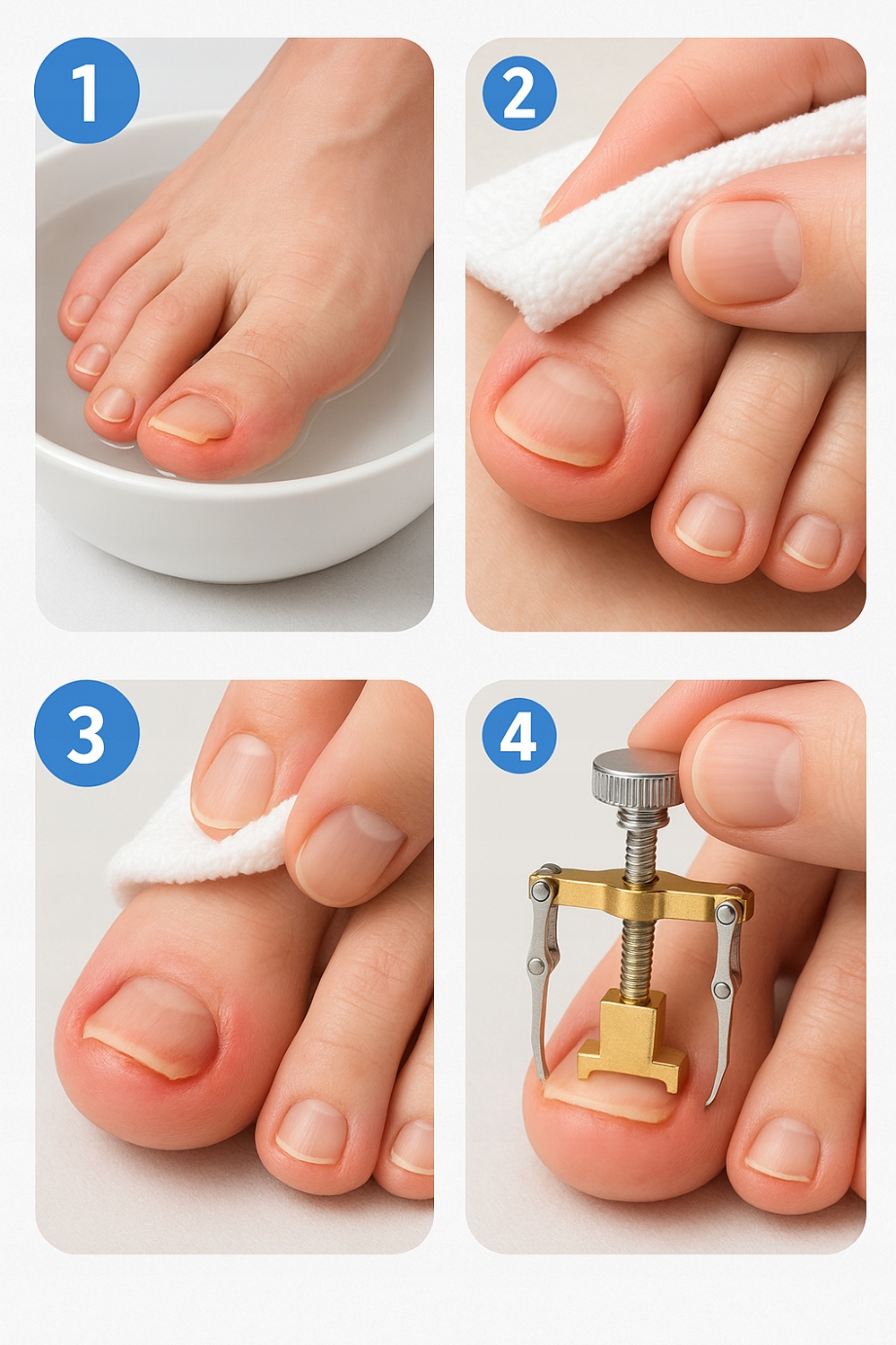 1

2

3

4