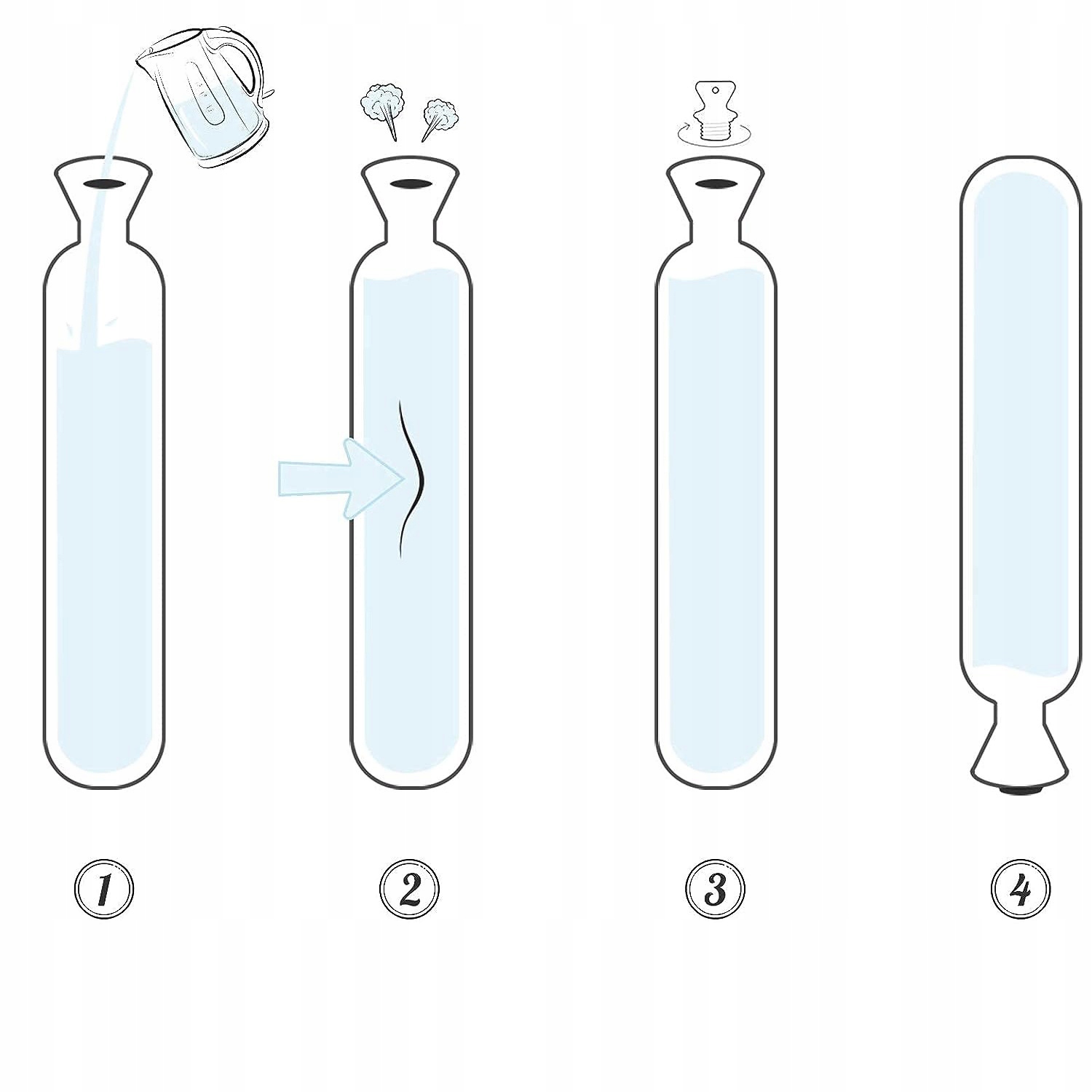 1

2

3

4