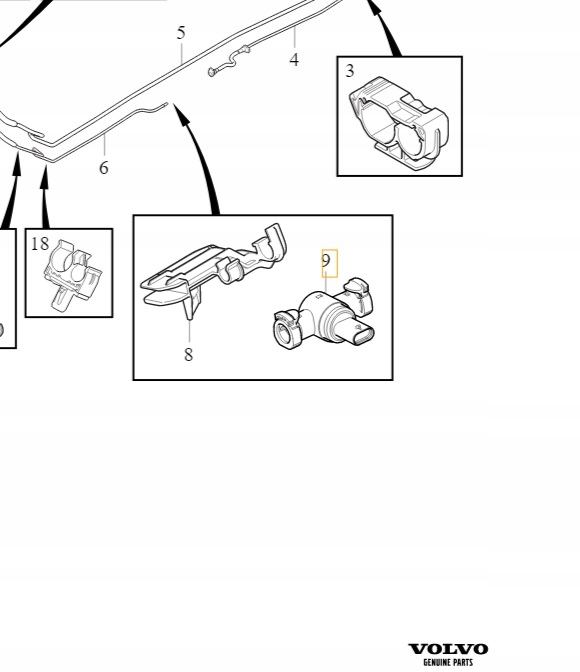 5
4
3
6
18
9
8
VOLVO
GENUINE PARTS