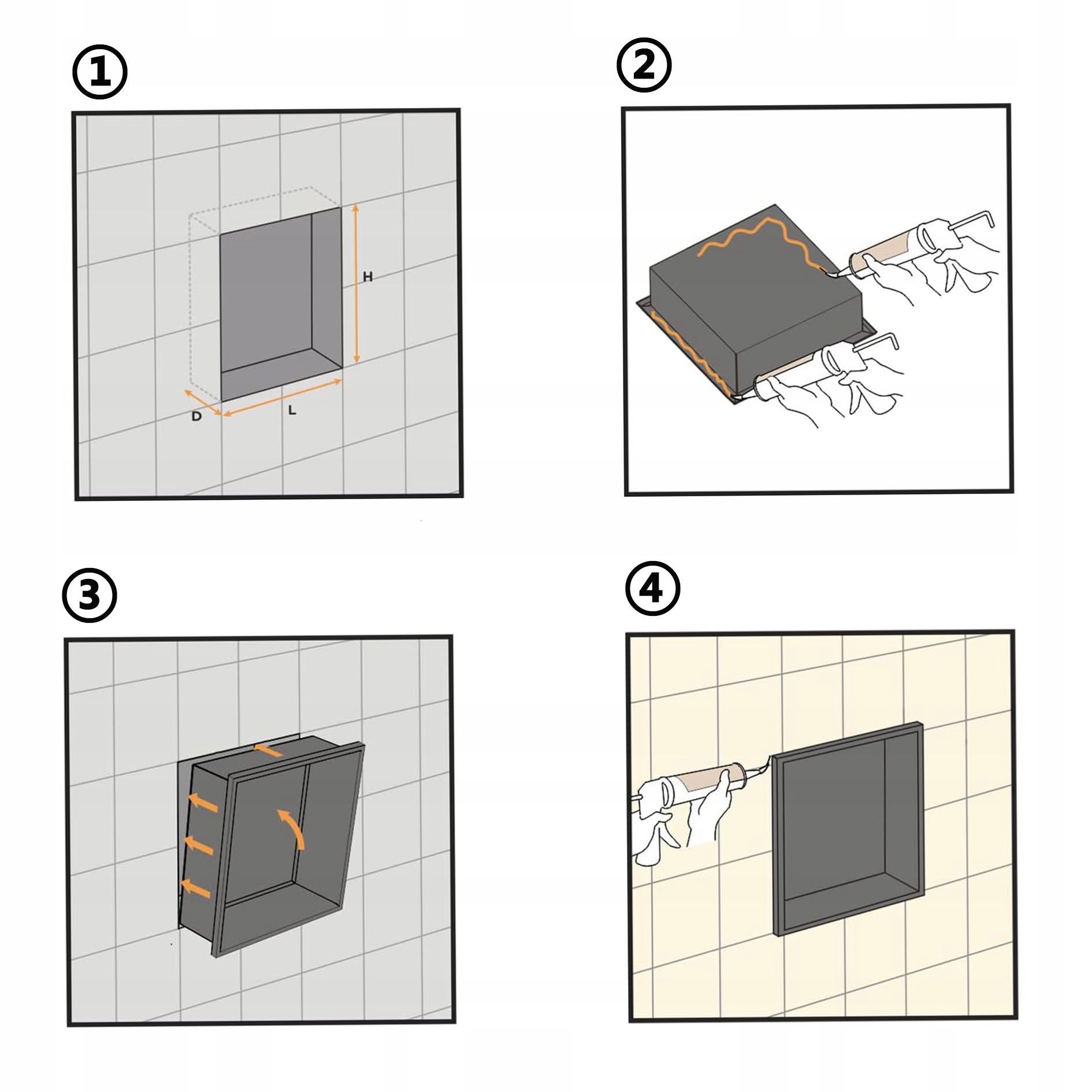 ①

H

D

L

②

③

④