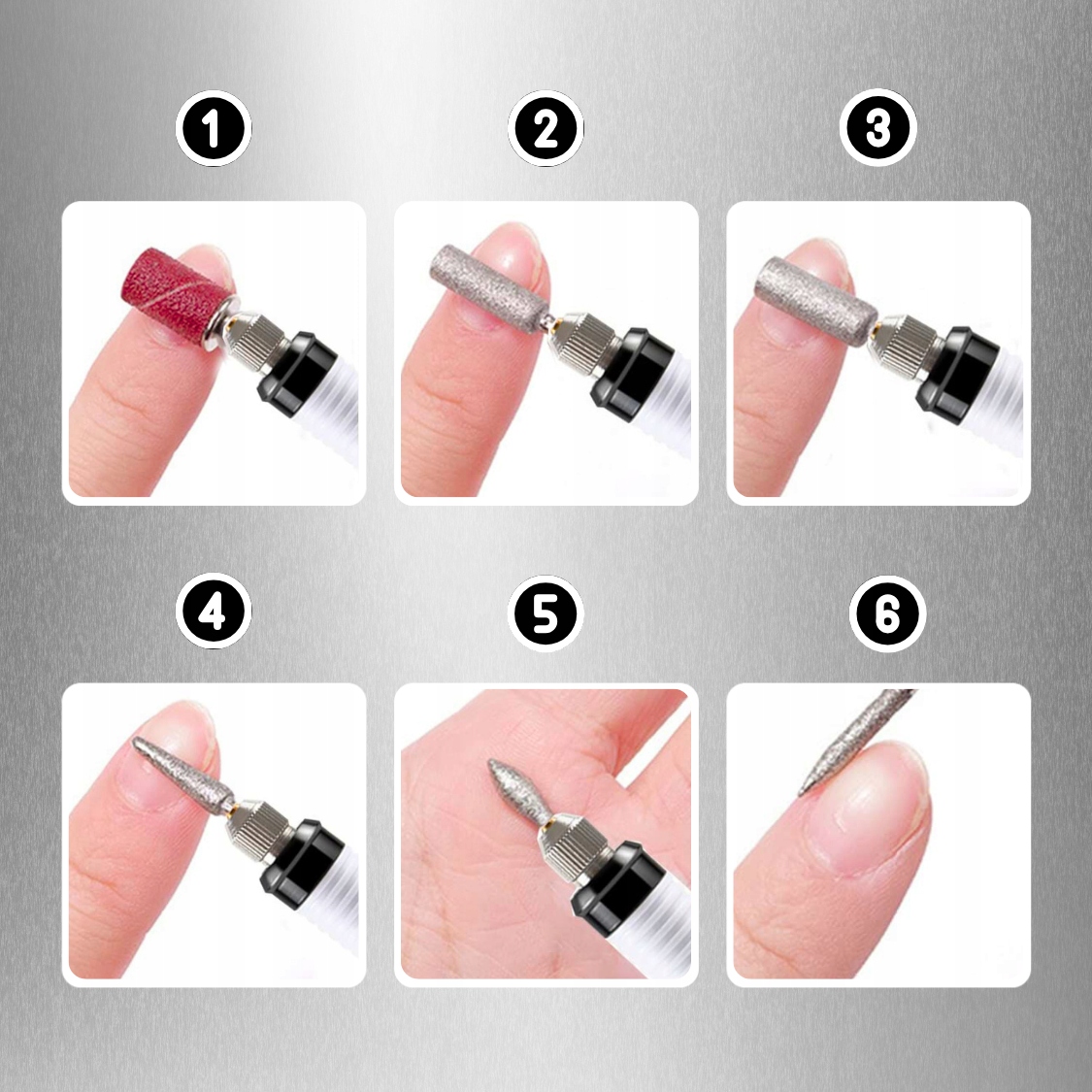 1
2
3
4
5
6