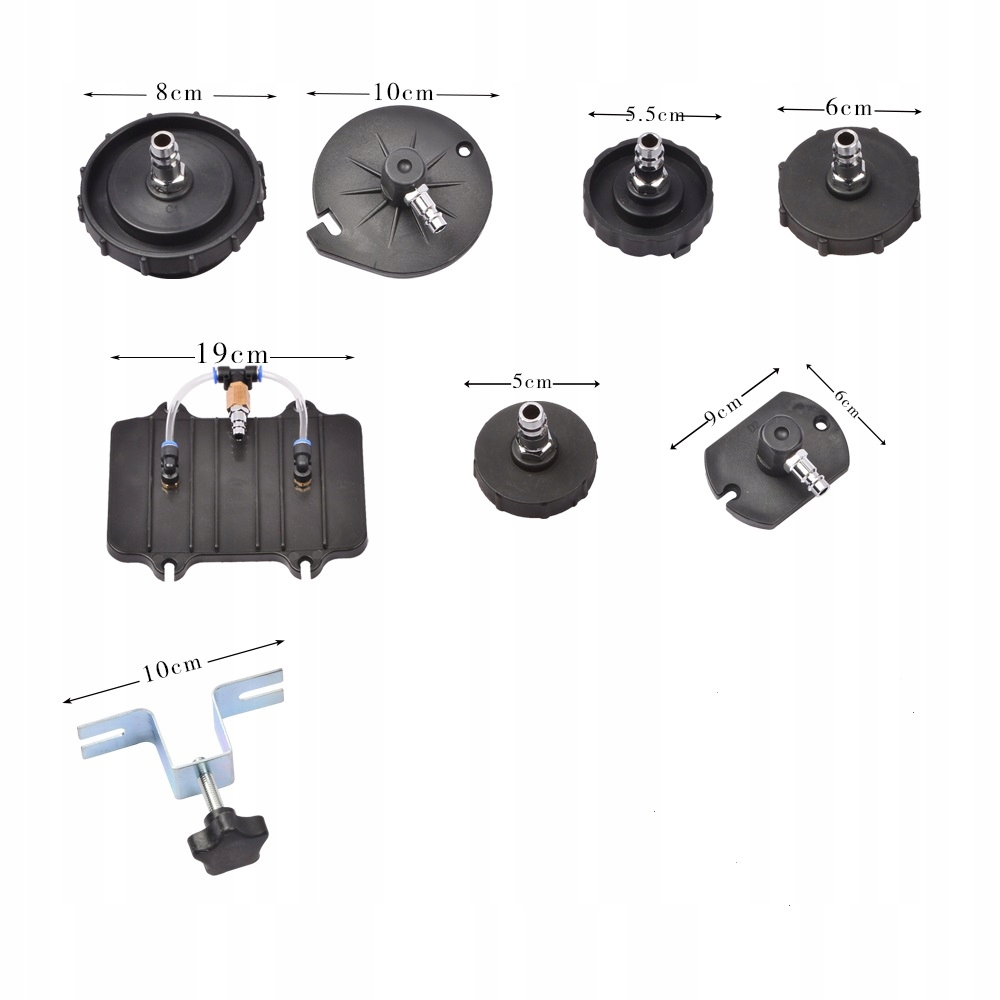 8cm
10cm
5.5cm
6cm
19cm
5cm
9cm
6cm
10cm