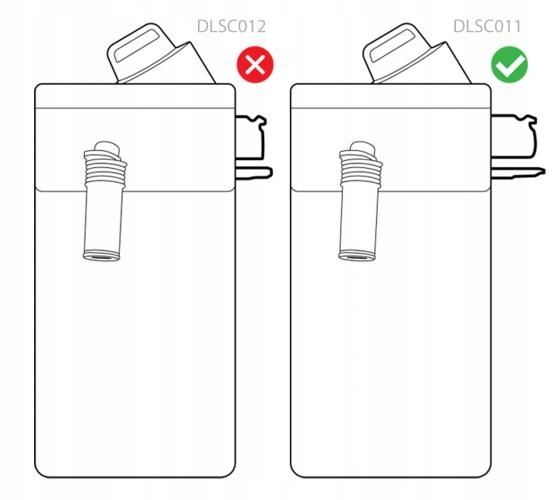 DLSC012

DLSC011