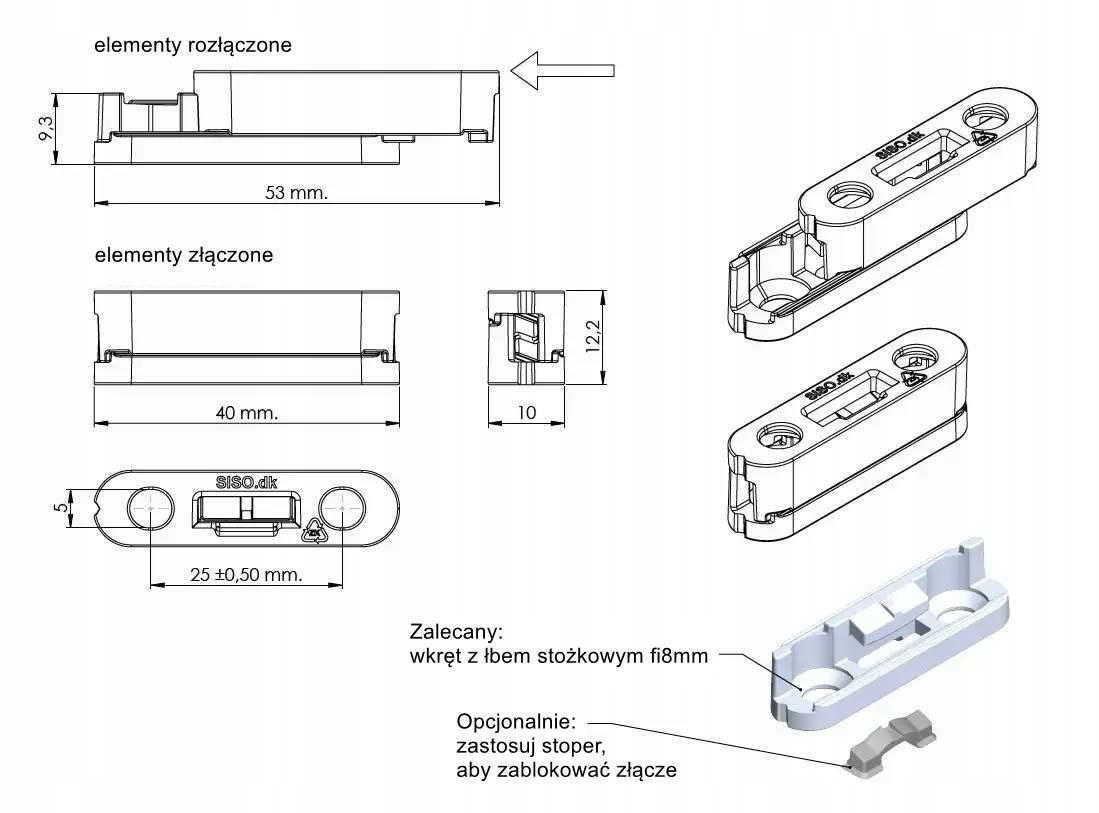 elementy rozłączone

9,3

53 mm.

elementy złączone

12,2

40 mm.

10

SISO.dk

5

25 ±0,50 mm.

SISO.dk

SISO.dk

Zalecany:
wkręt z łbem stożkowym fi8mm

Opcjonalnie:
zastosuj stoper,
aby zablokować złącze