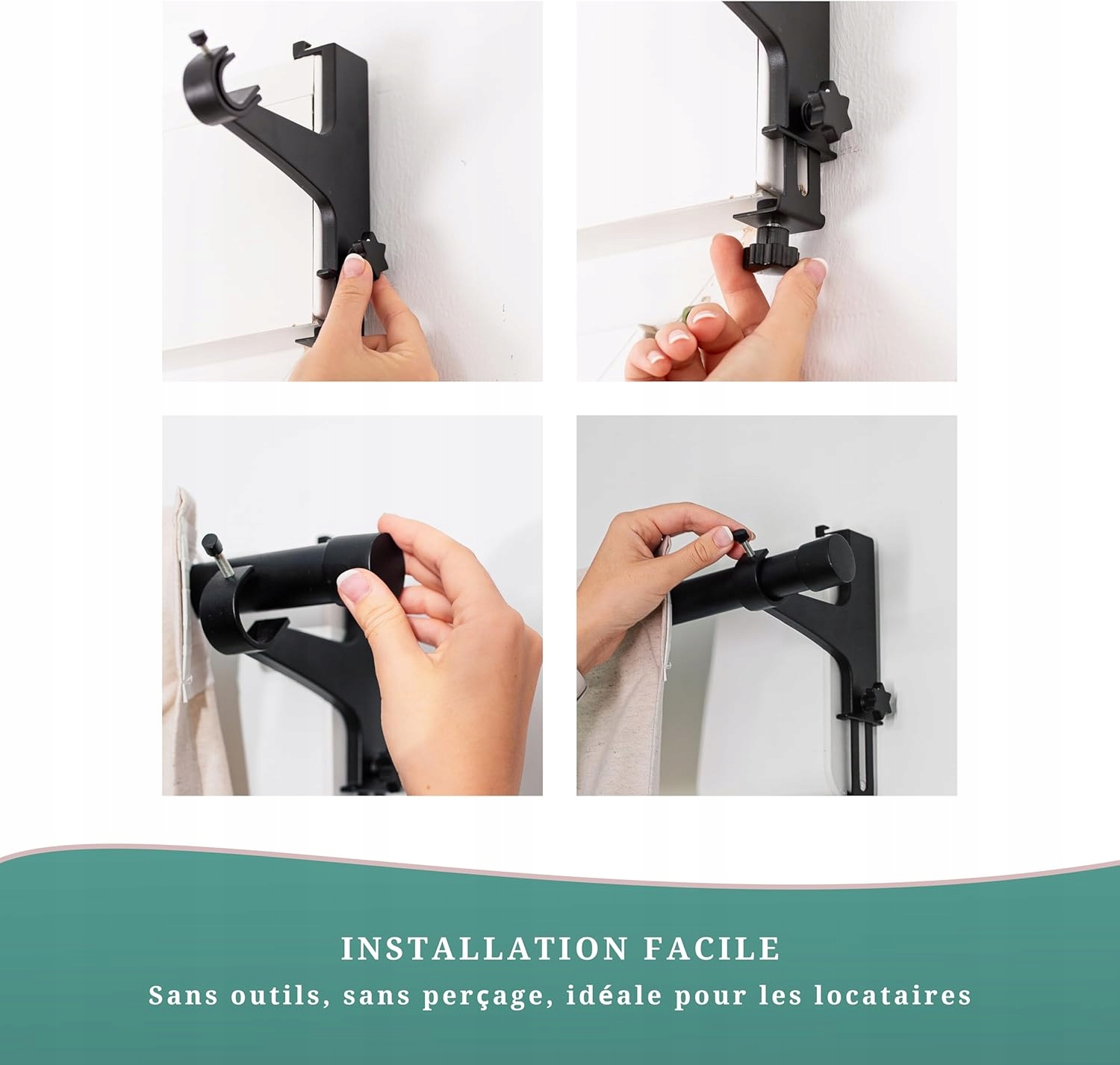 INSTALLATION FACILE

Sans outils, sans perçage, idéale pour les locataires