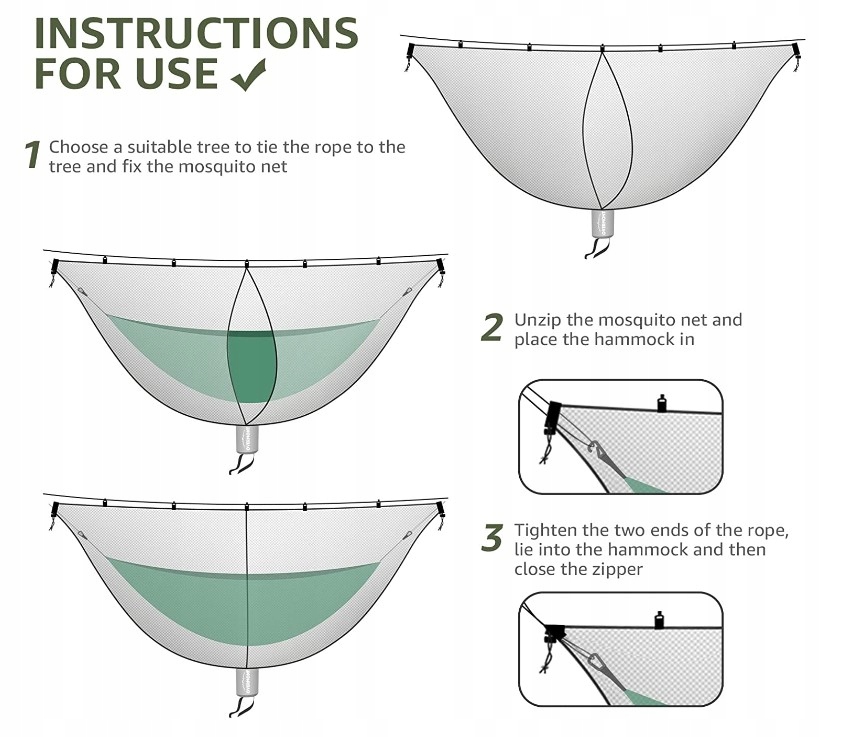 INSTRUCTIONS FOR USE ✓

1 Choose a suitable tree to tie the rope to the tree and fix the mosquito net

2 Unzip the mosquito net and place the hammock in

3 Tighten the two ends of the rope, lie into the hammock and then close the zipper