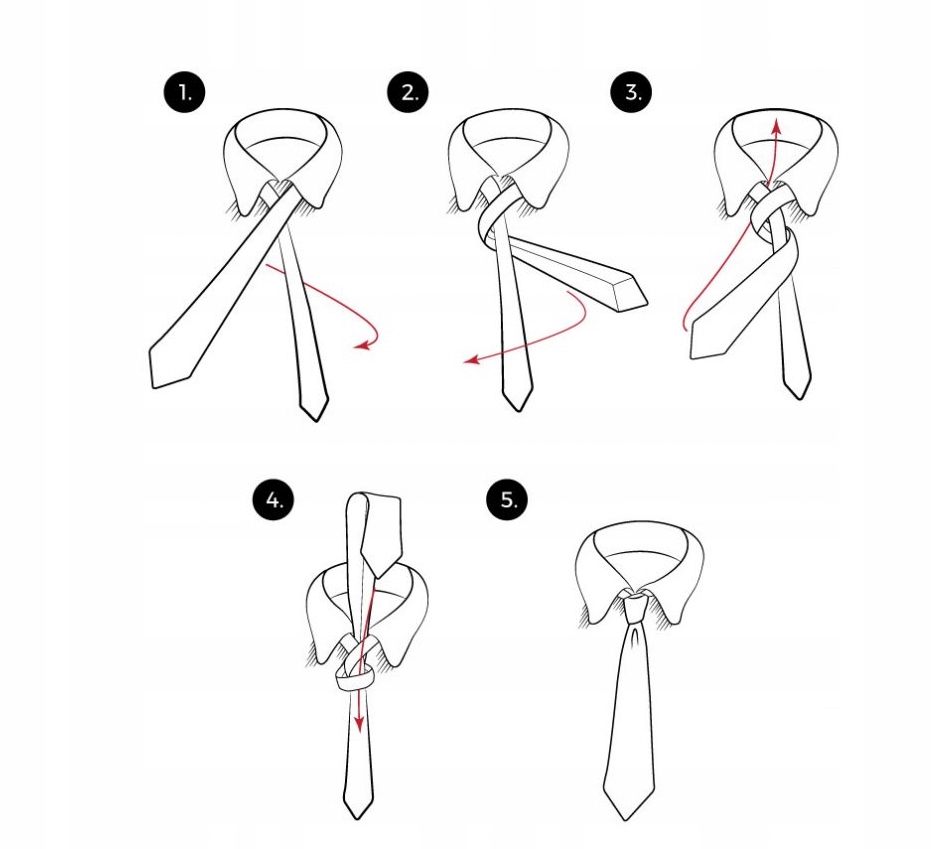 1.

2.

3.

4.

5.