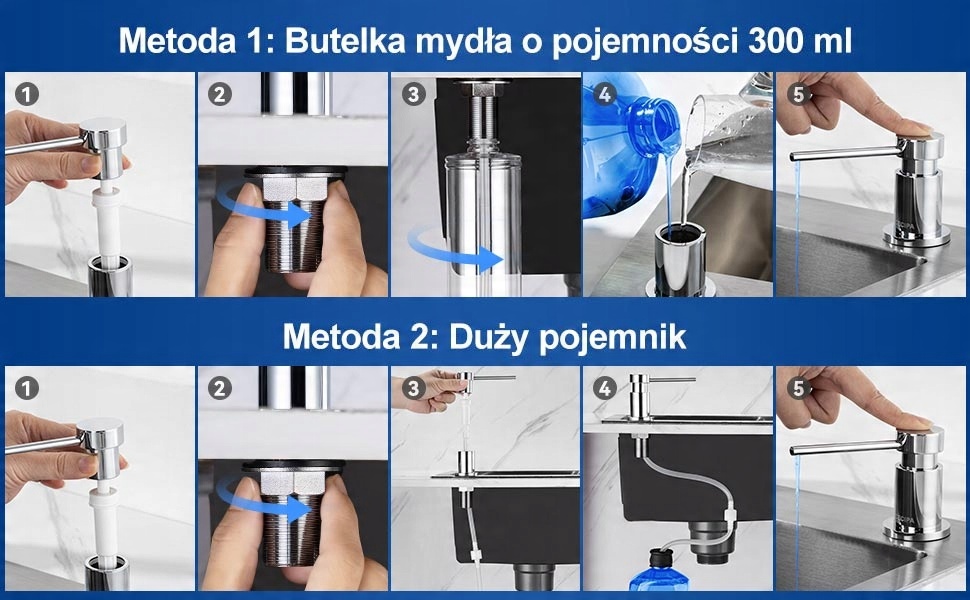 Metoda 1: Butelka mydła o pojemności 300 ml

1

2

3

4

5

Metoda 2: Duży pojemnik

1

2

3

4

5