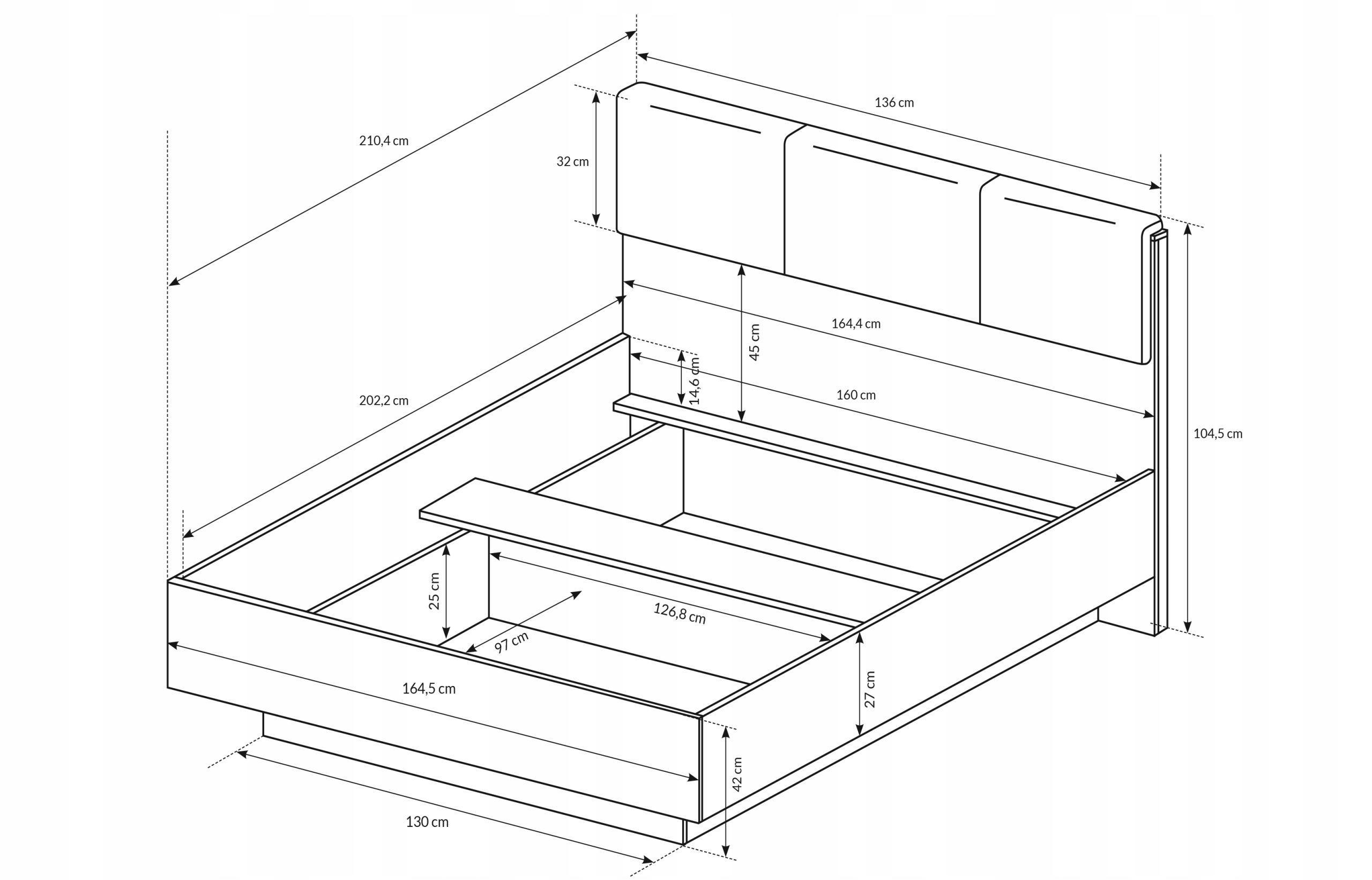 136 cm
210,4 cm
32 cm
164,4 cm
45 cm
14,6 cm
160 cm
202,2 cm
104,5 cm
25 cm
126,8 cm
97 cm
164,5 cm
27 cm
42 cm
130 cm