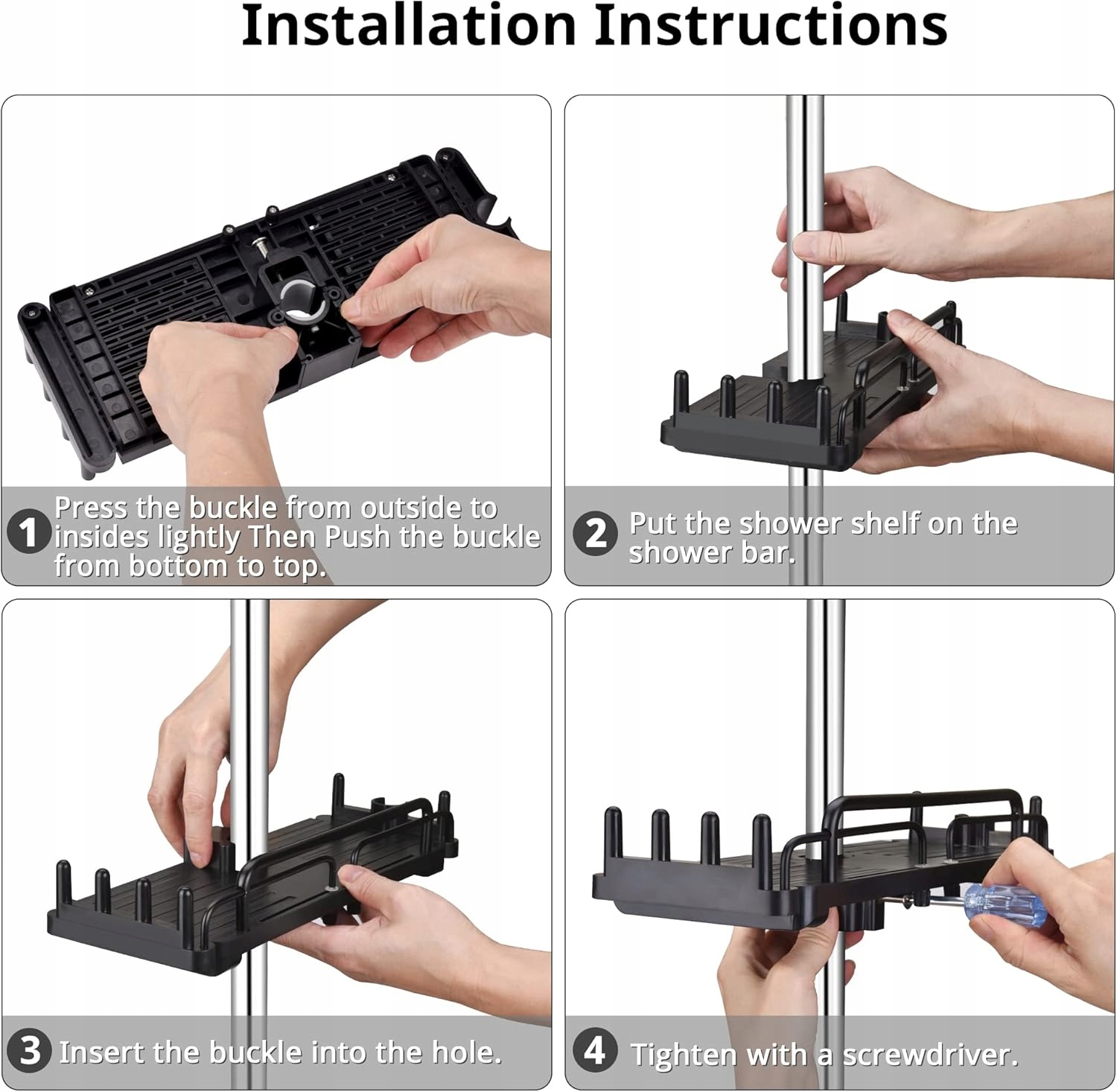 Installation Instructions

1 Press the buckle from outside to insides lightly Then Push the buckle from bottom to top.

2 Put the shower shelf on the shower bar.

3 Insert the buckle into the hole.

4 Tighten with a screwdriver.