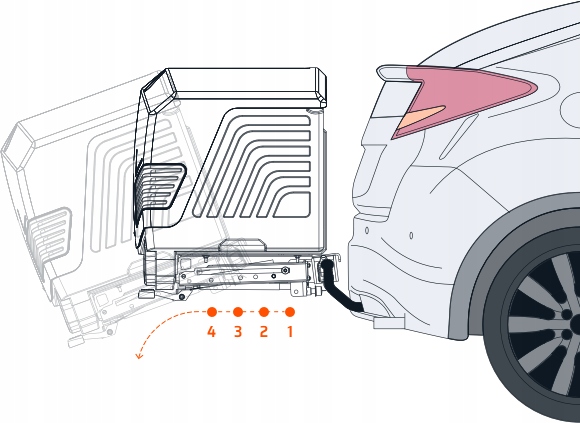 4 3 2 1