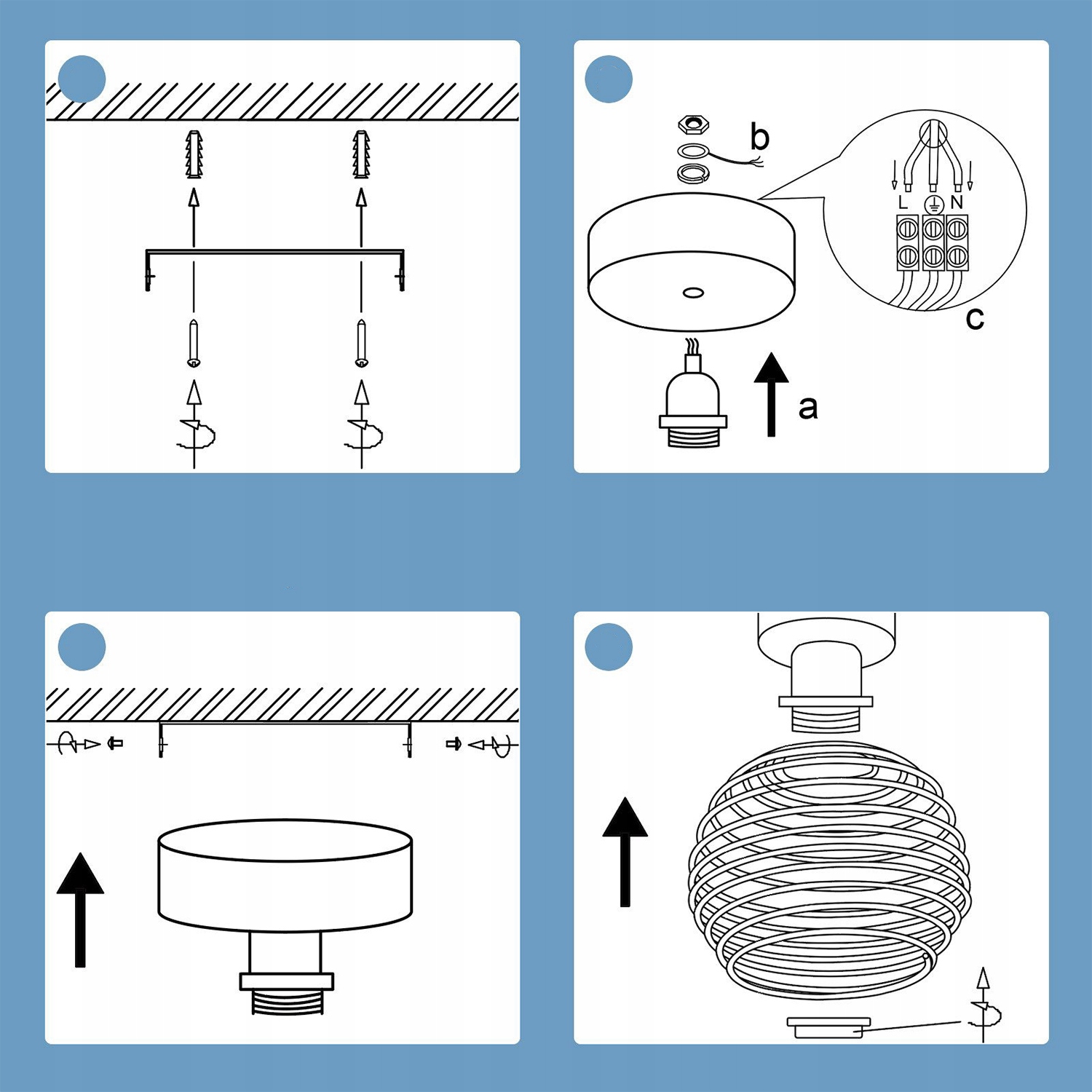 b

L N

c

a